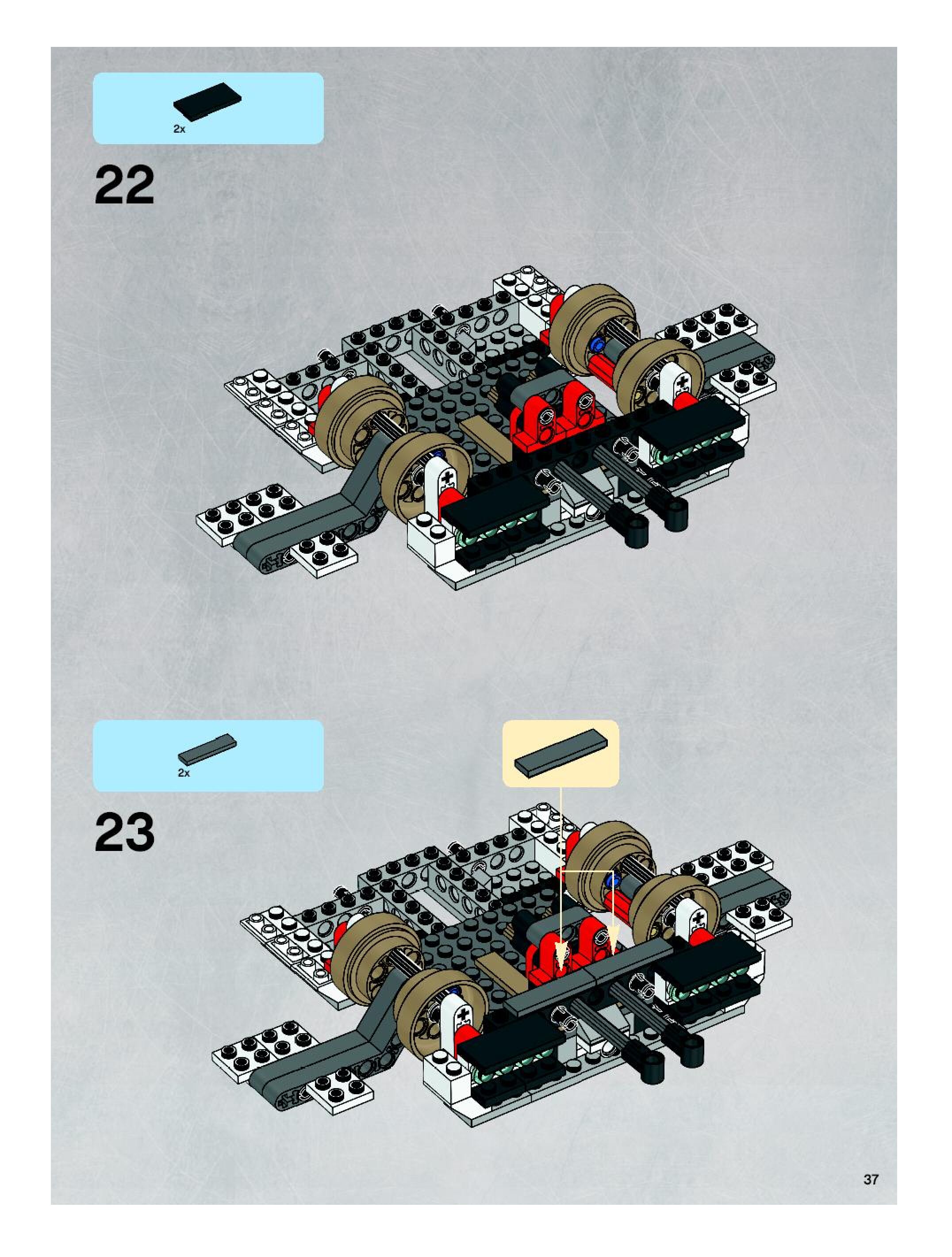 2x

22

2x

23

37