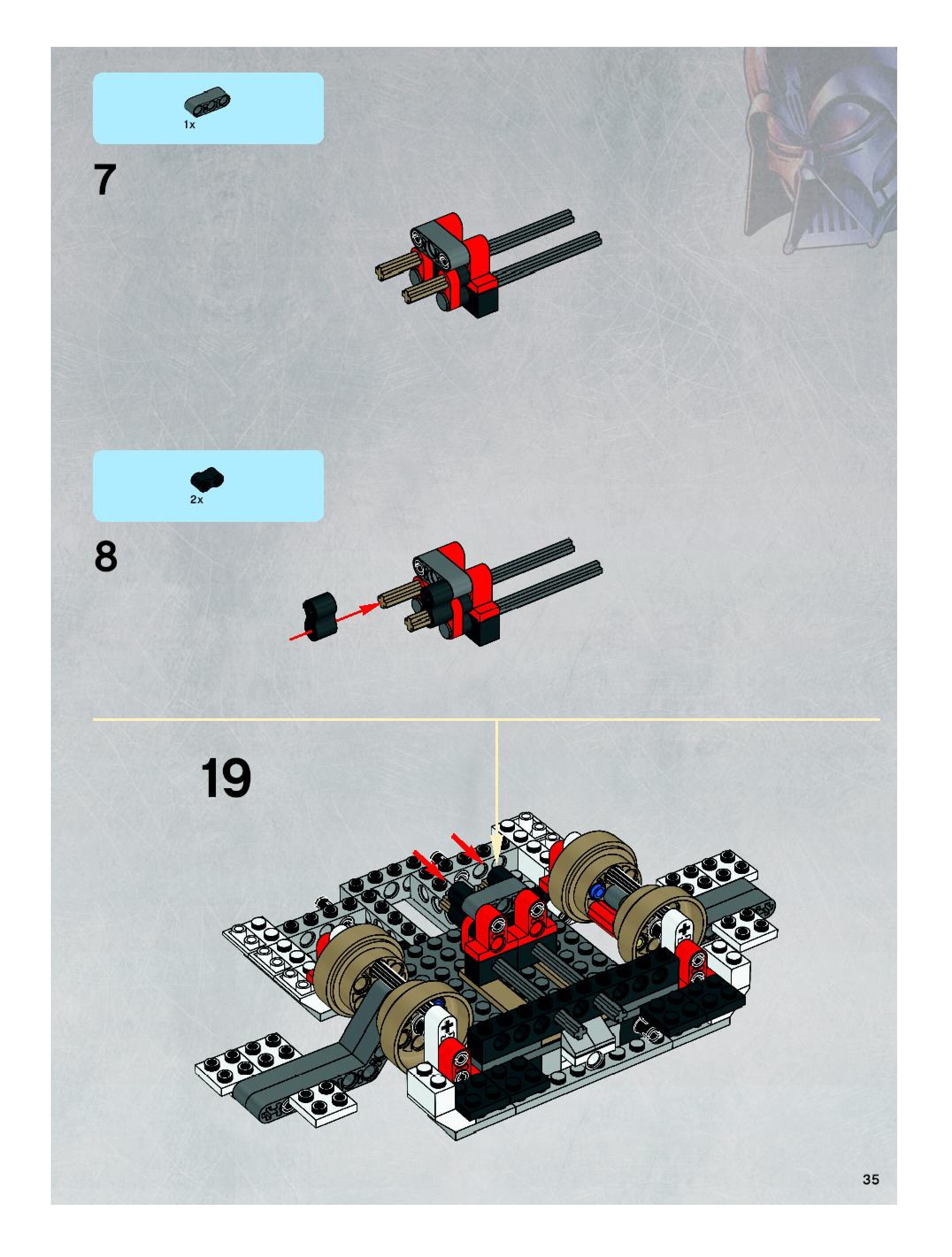 1x

7

2x

8

19

35