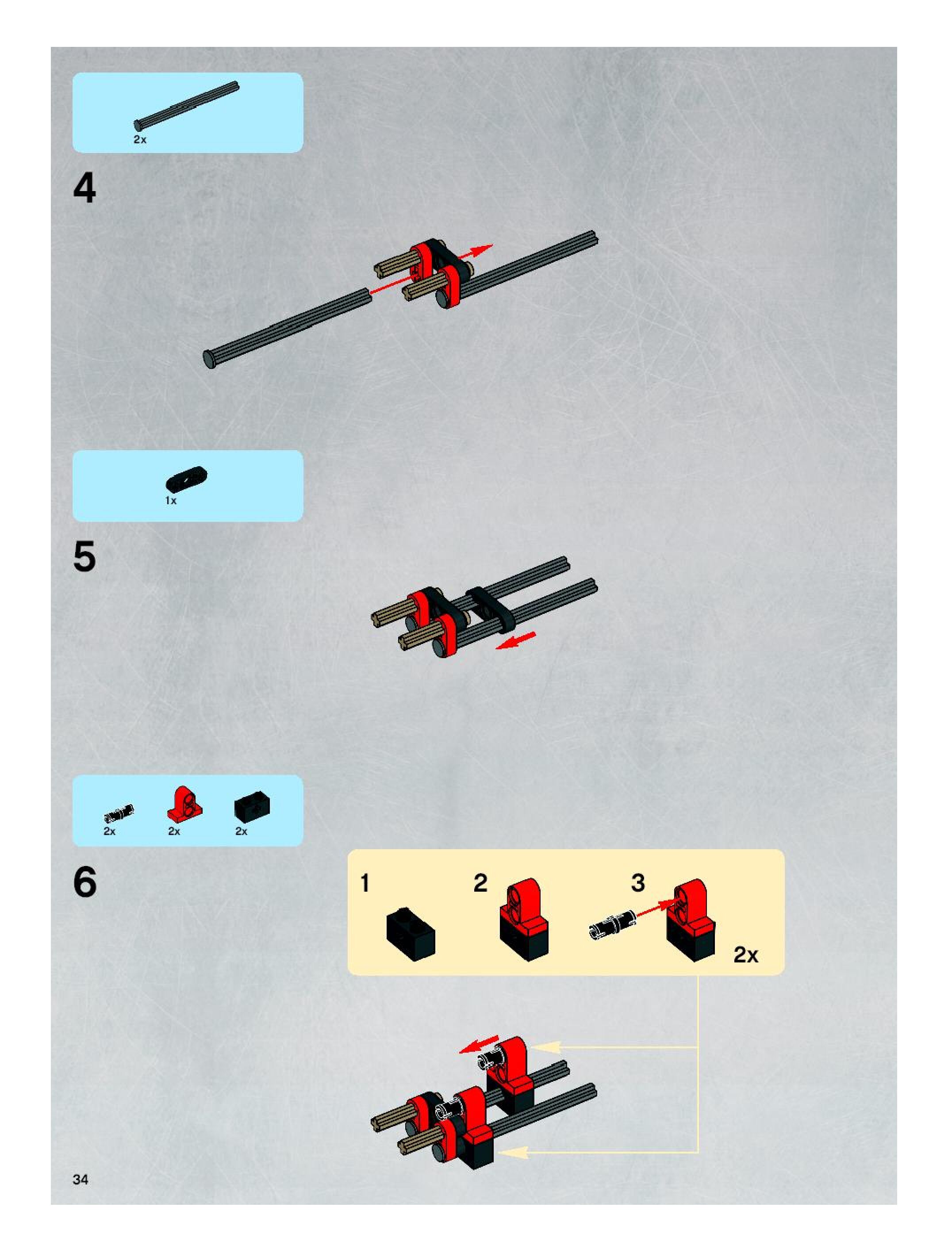 2x

4

1x

5

2x
2x
2x

6

1
2
3
2x

34