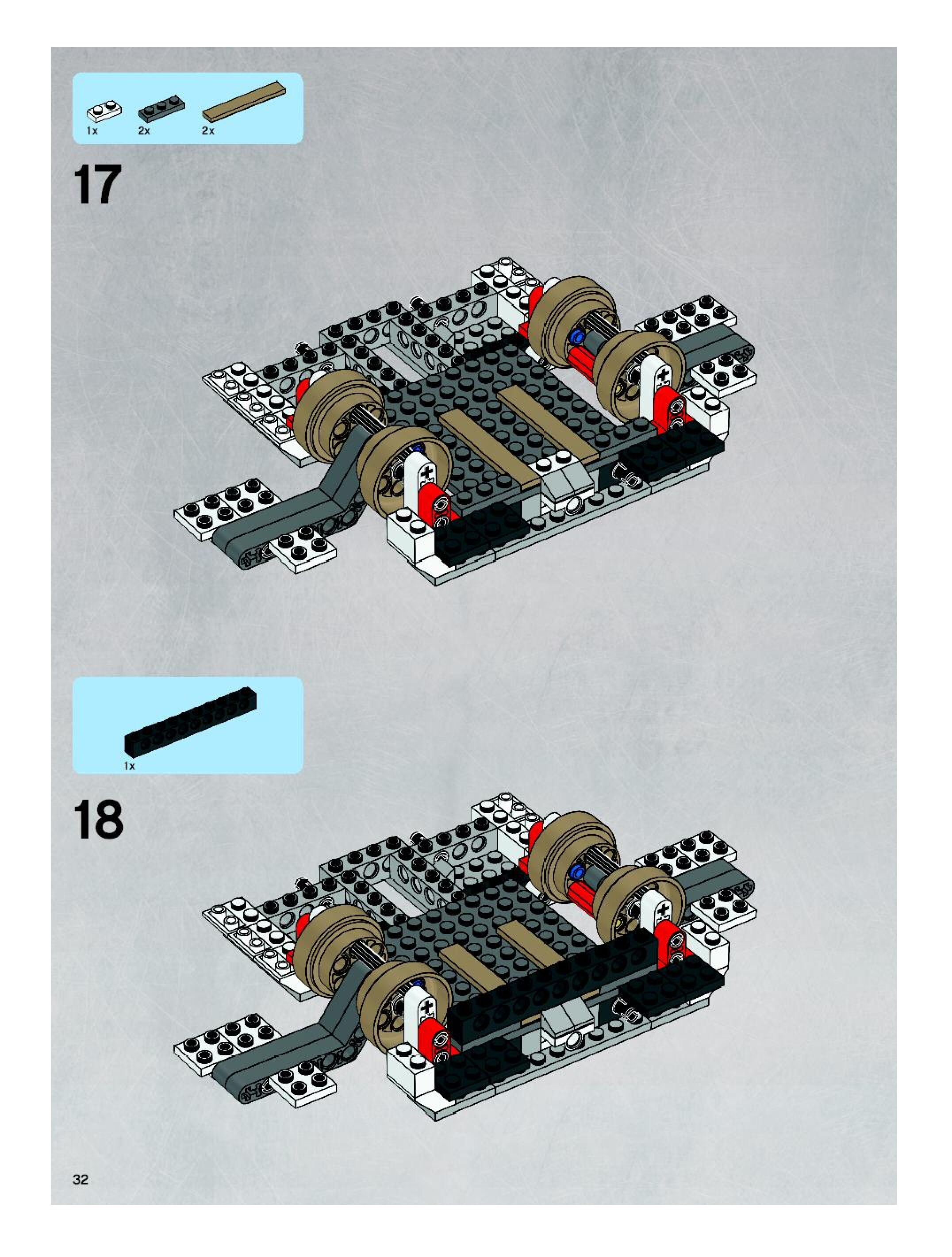 1x 2x 2x

17

1x

18

32