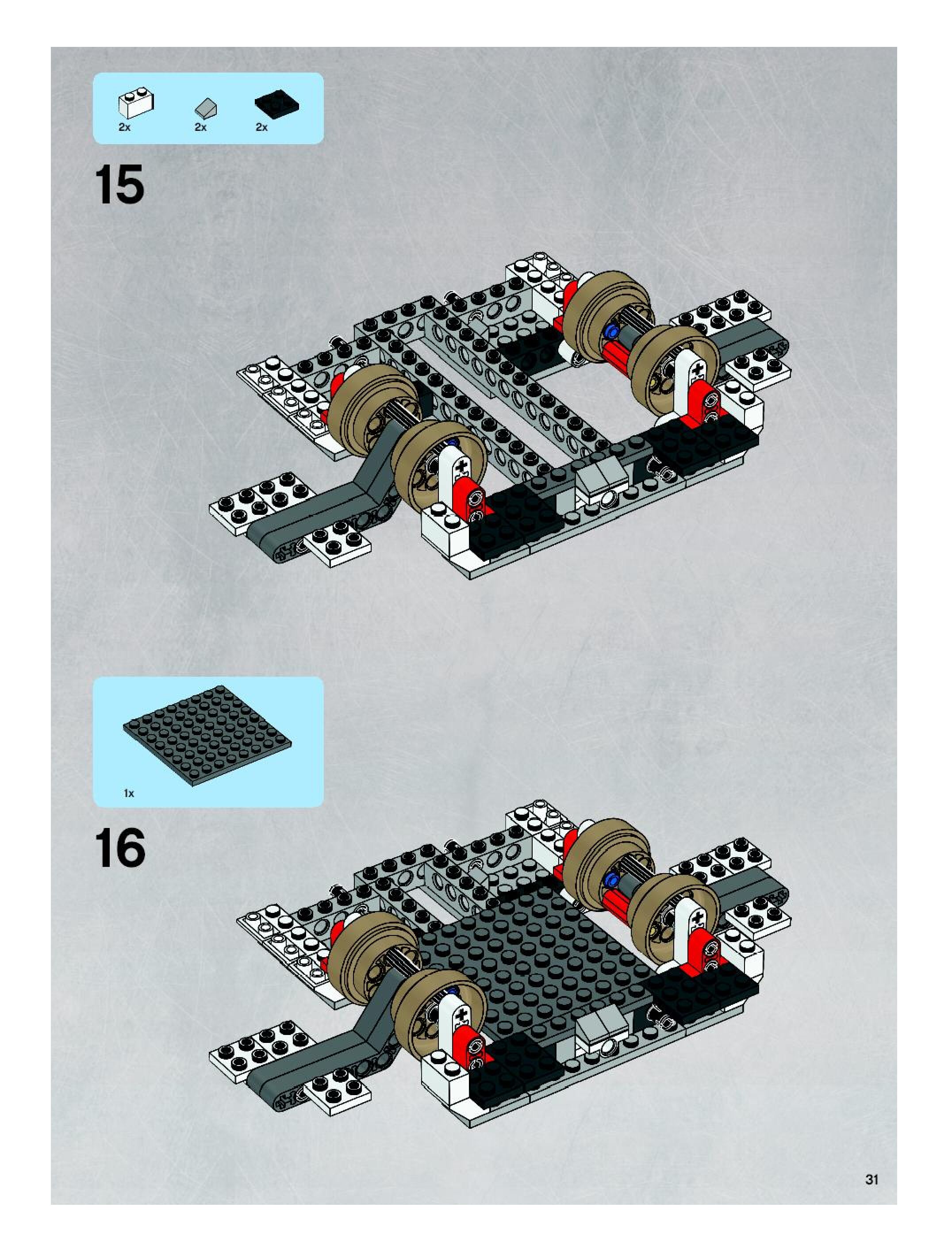 2x 2x 2x

15

1x

16

31