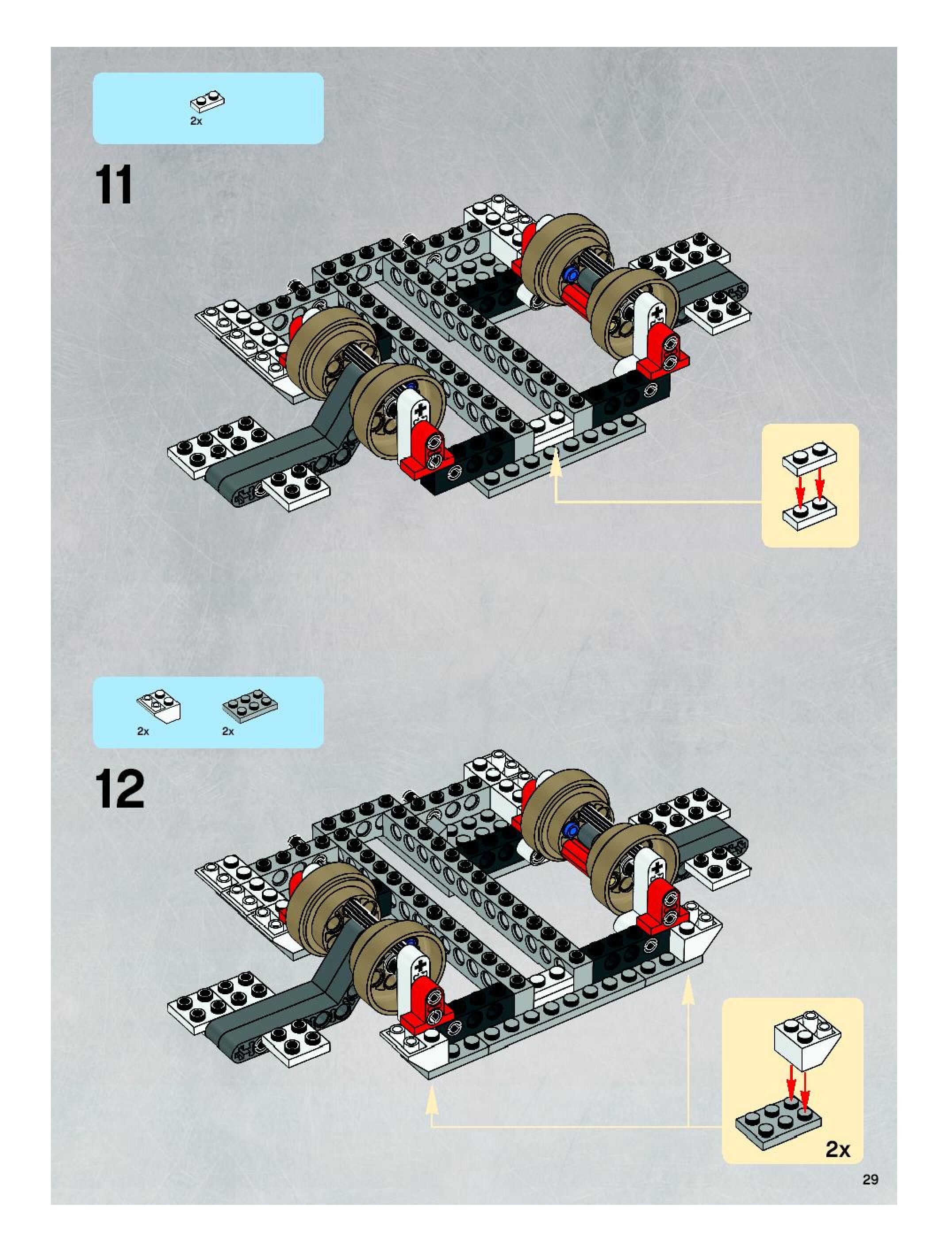 2x

11

2x 2x

12

2x

29