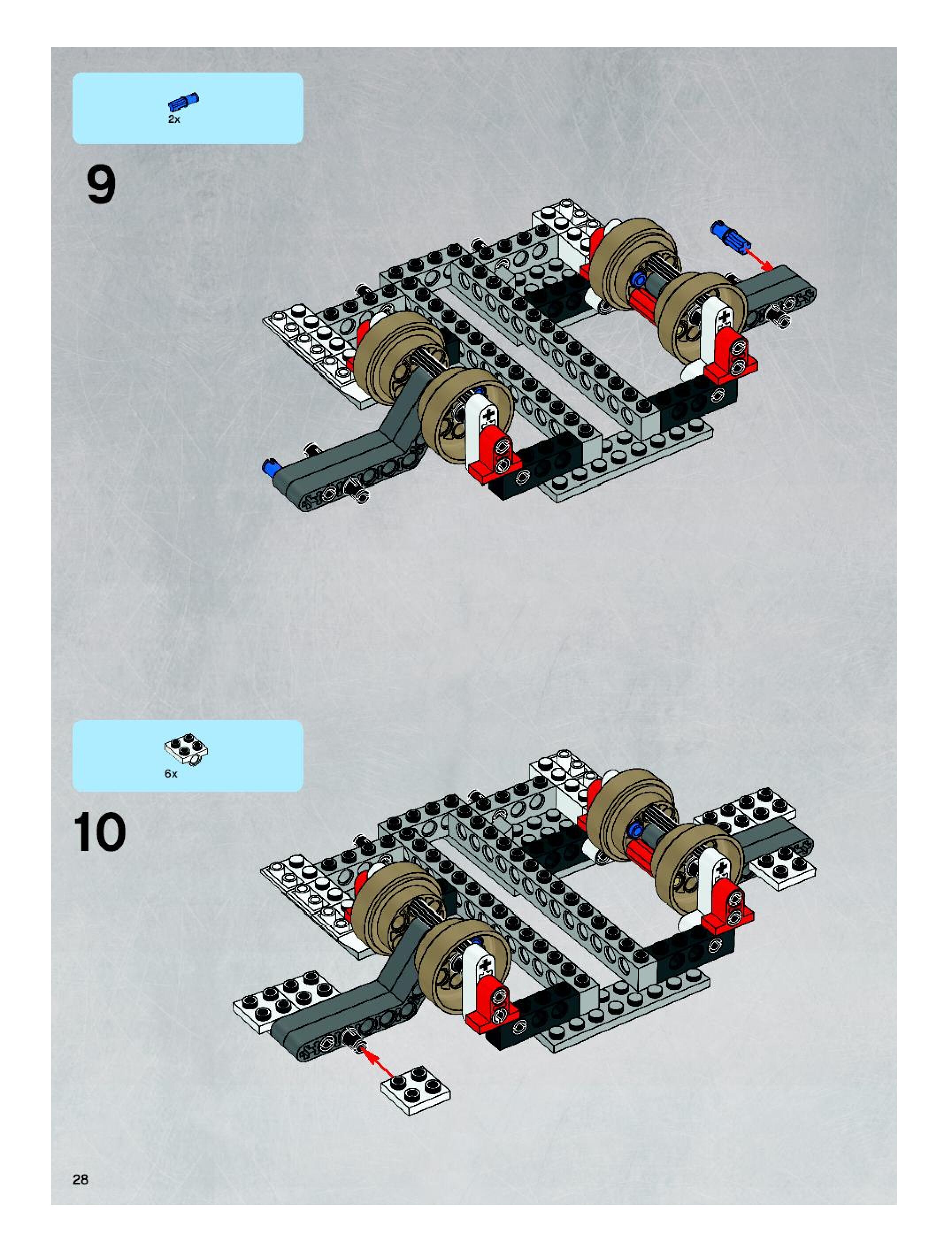 2x

9

6x

10

28