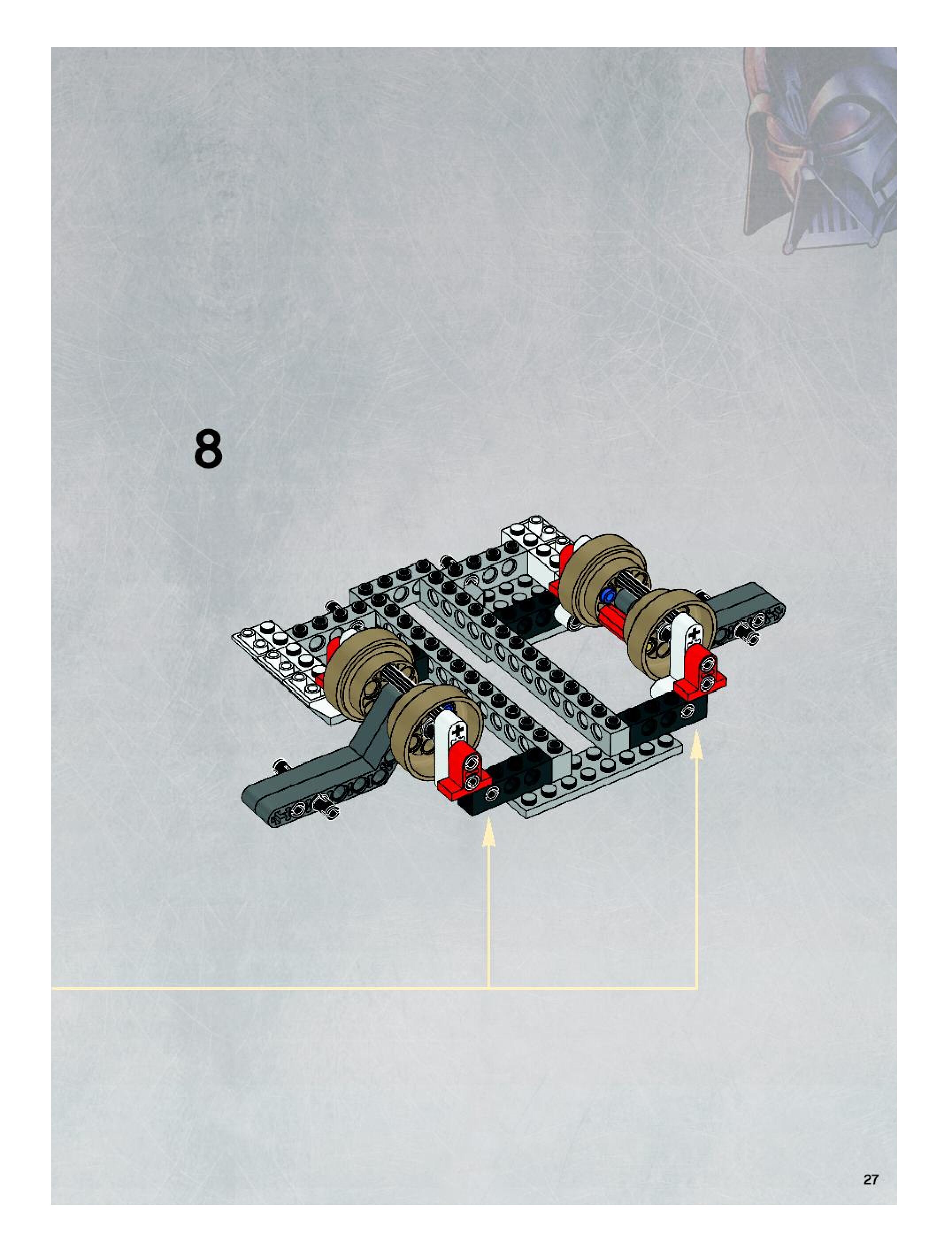 8

27