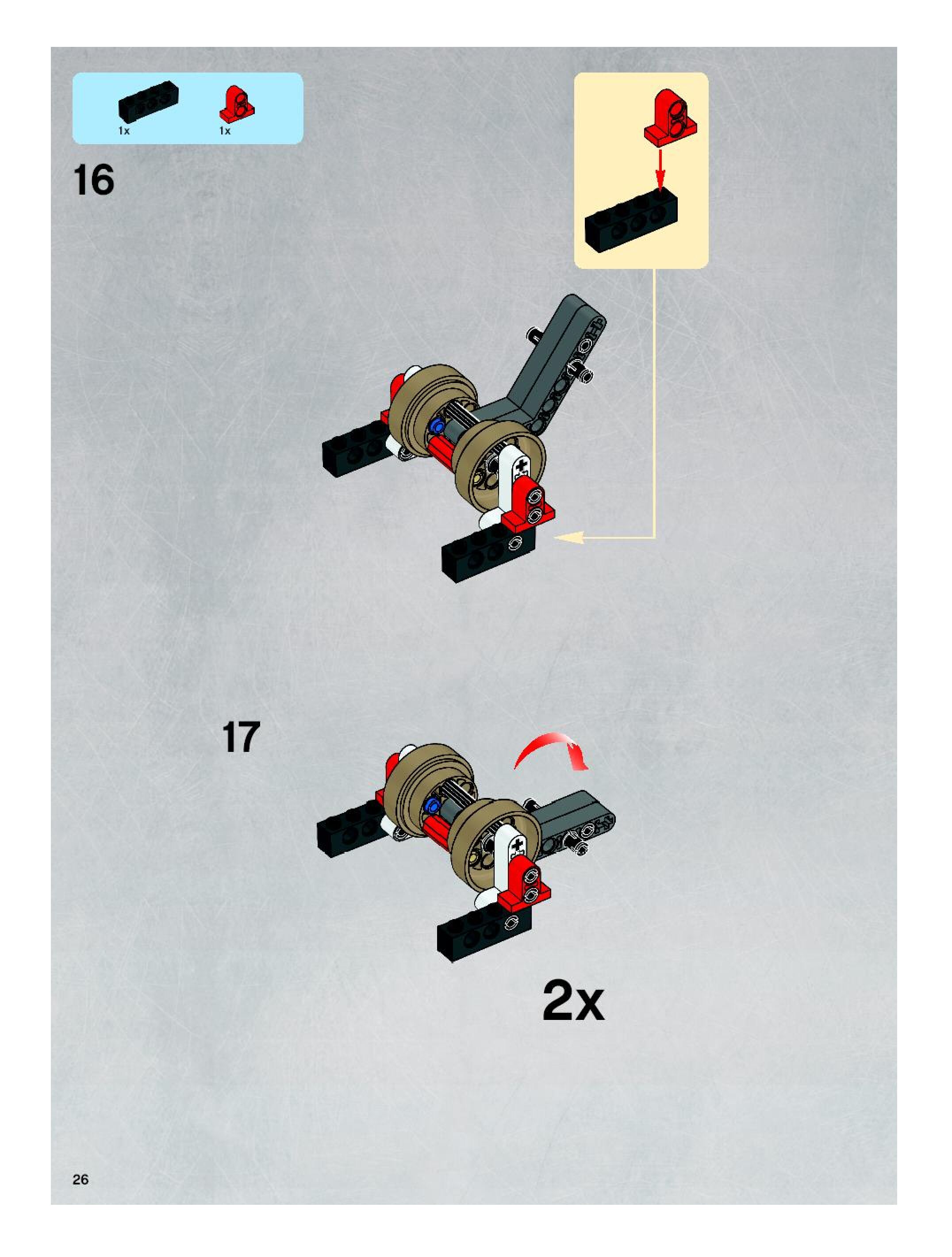 1x
1x

16

17

2x

26