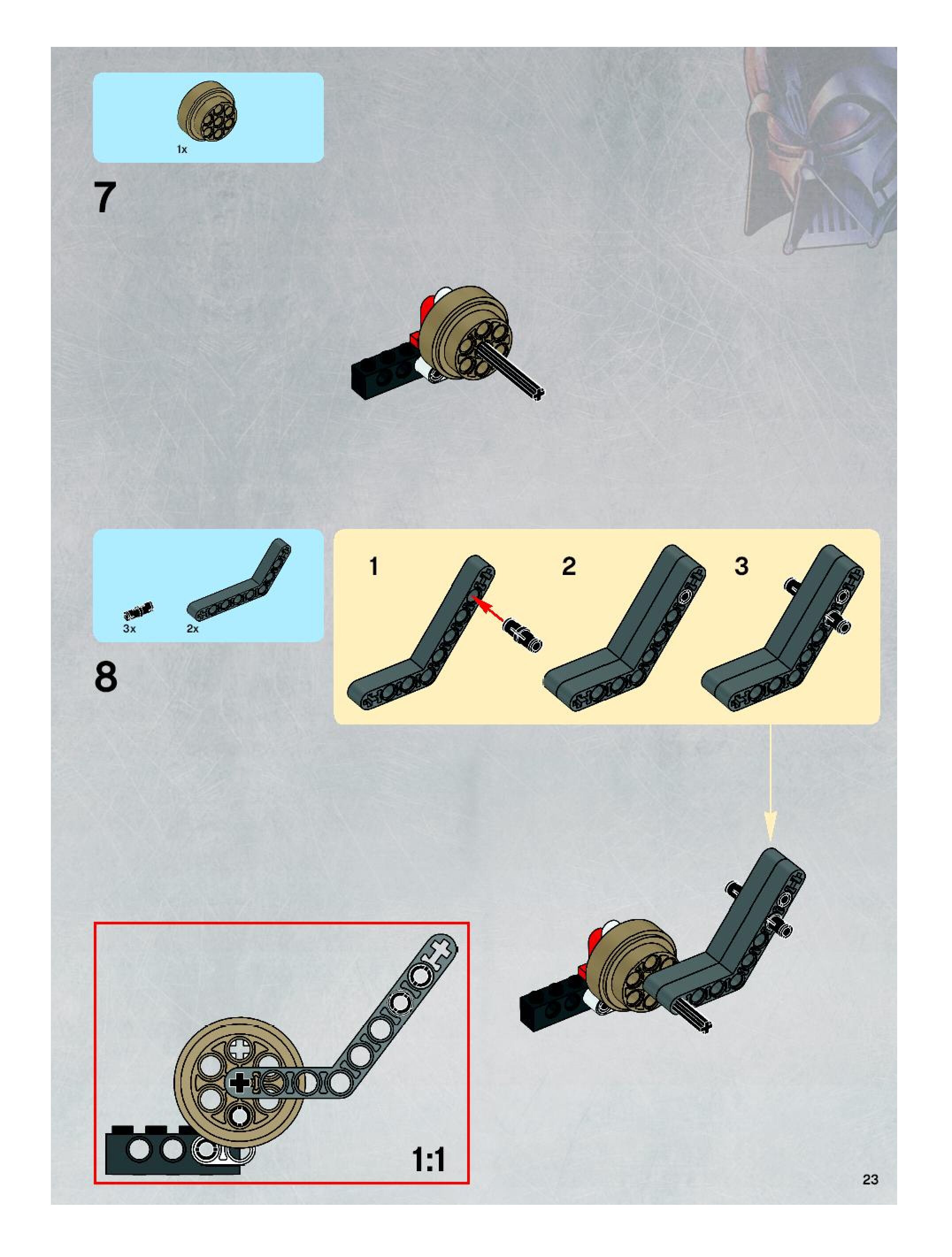 1x

7

3x 2x

8

1

2

3

1:1

23