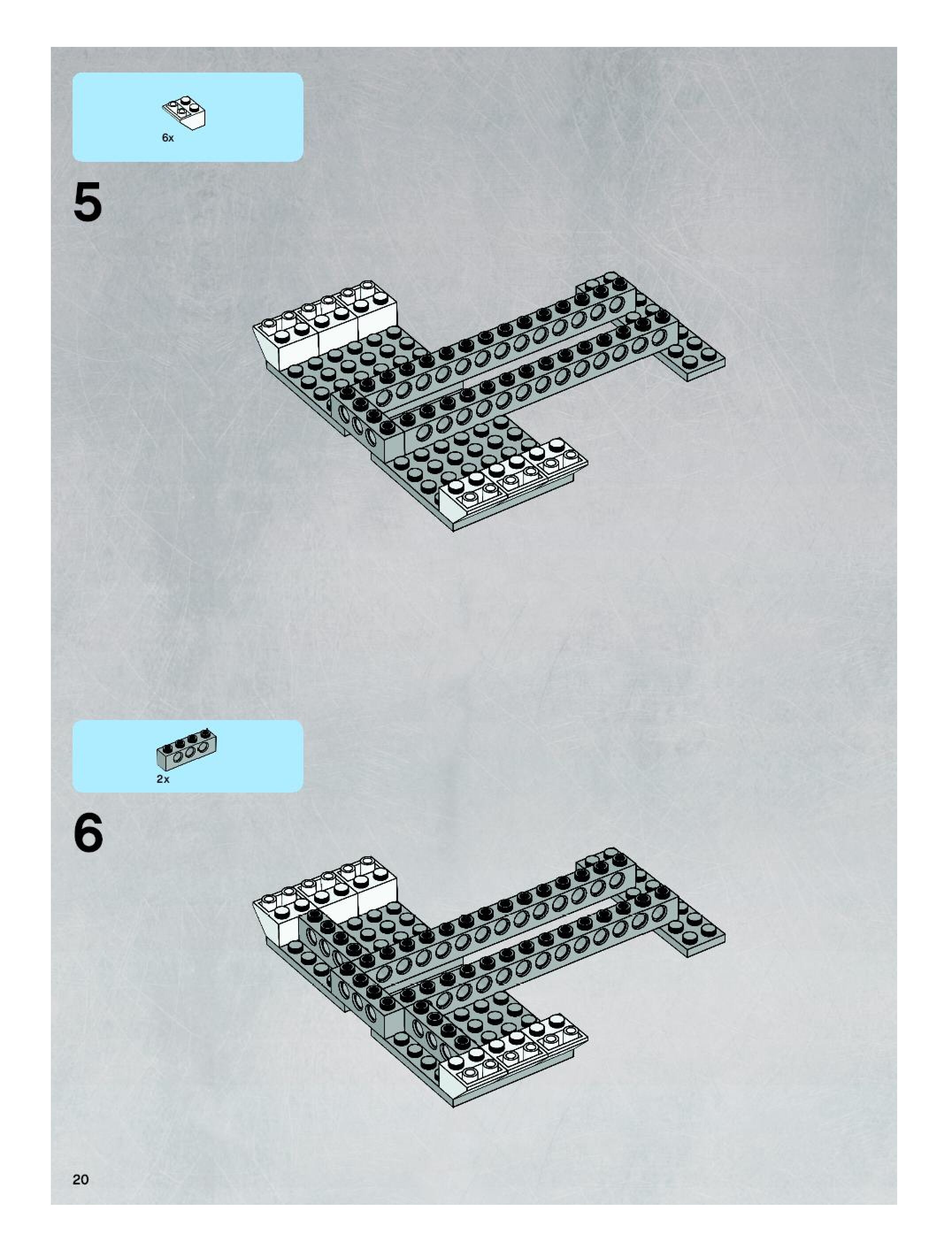 6x

5

2x

6

20