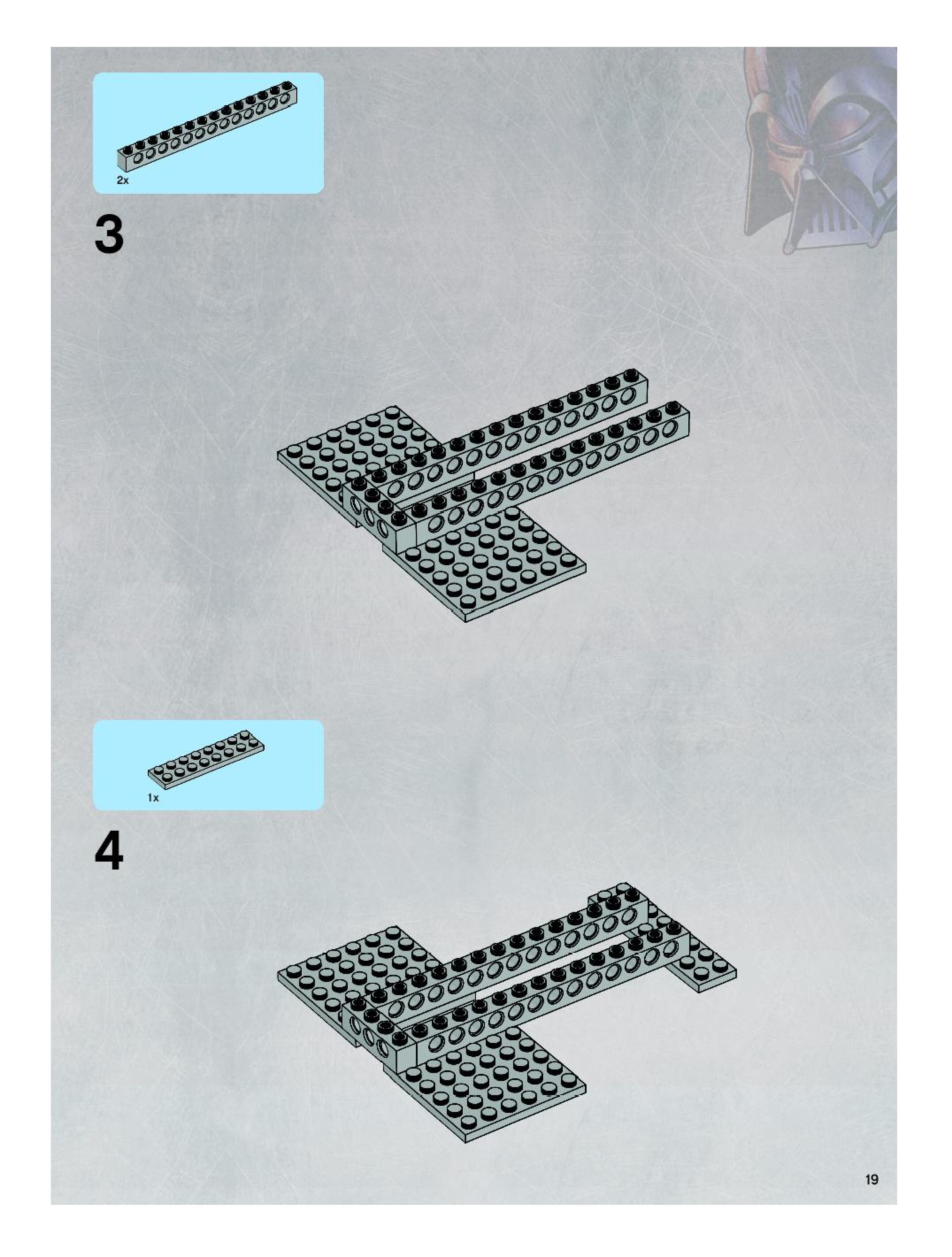 2x

3

1x

4

19