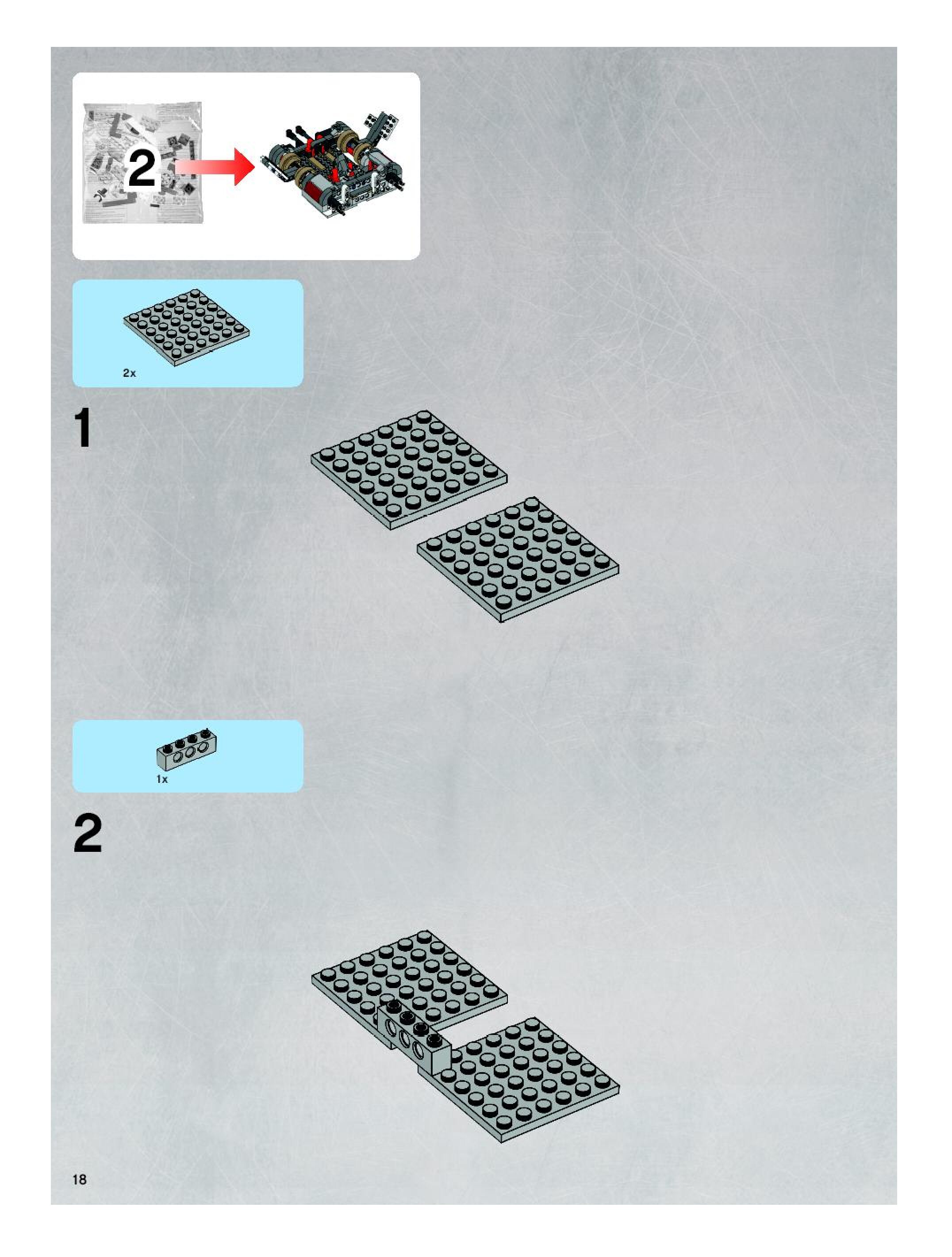 2

2x

1

1x

2

18