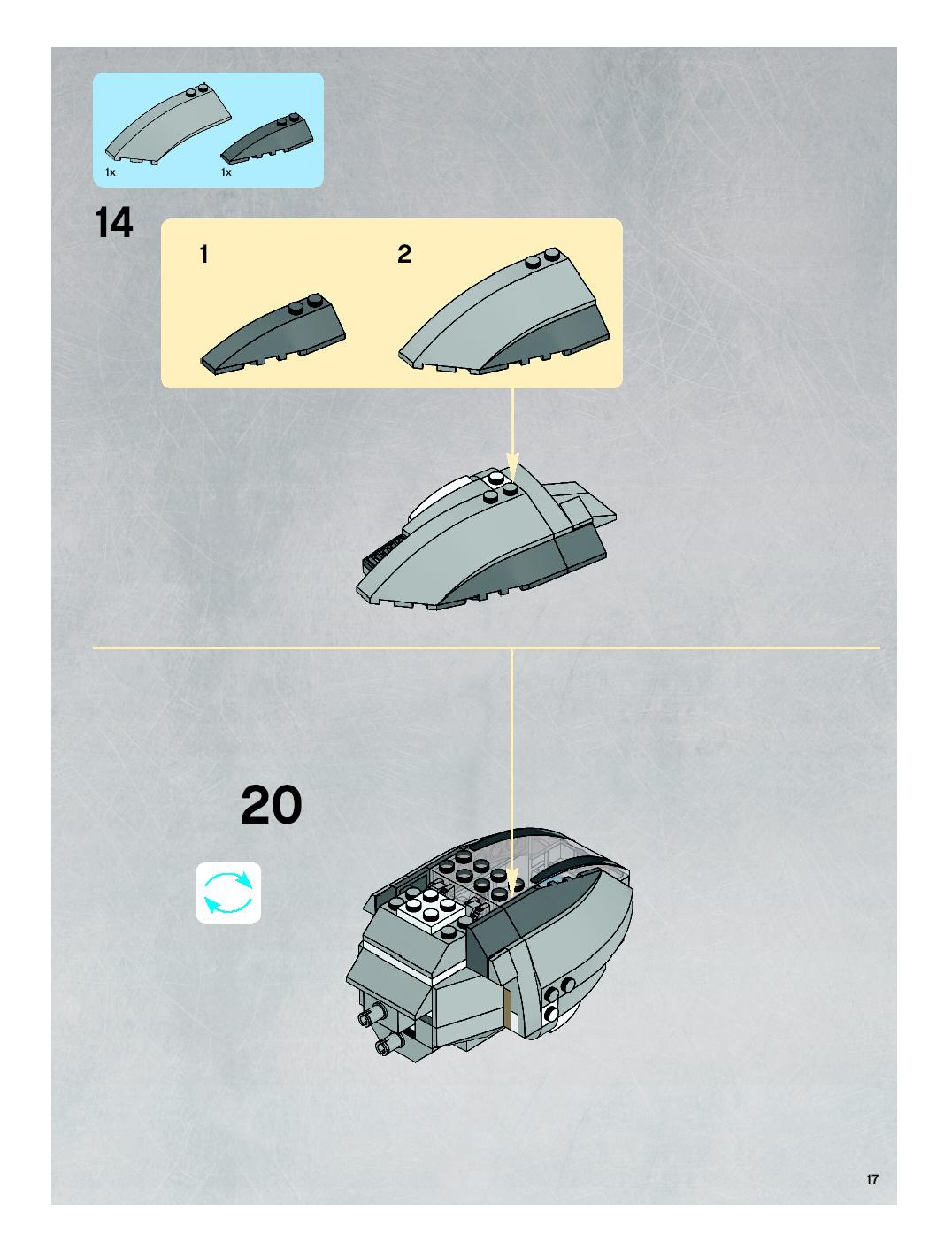 1x

1x

14

1

2

20

17