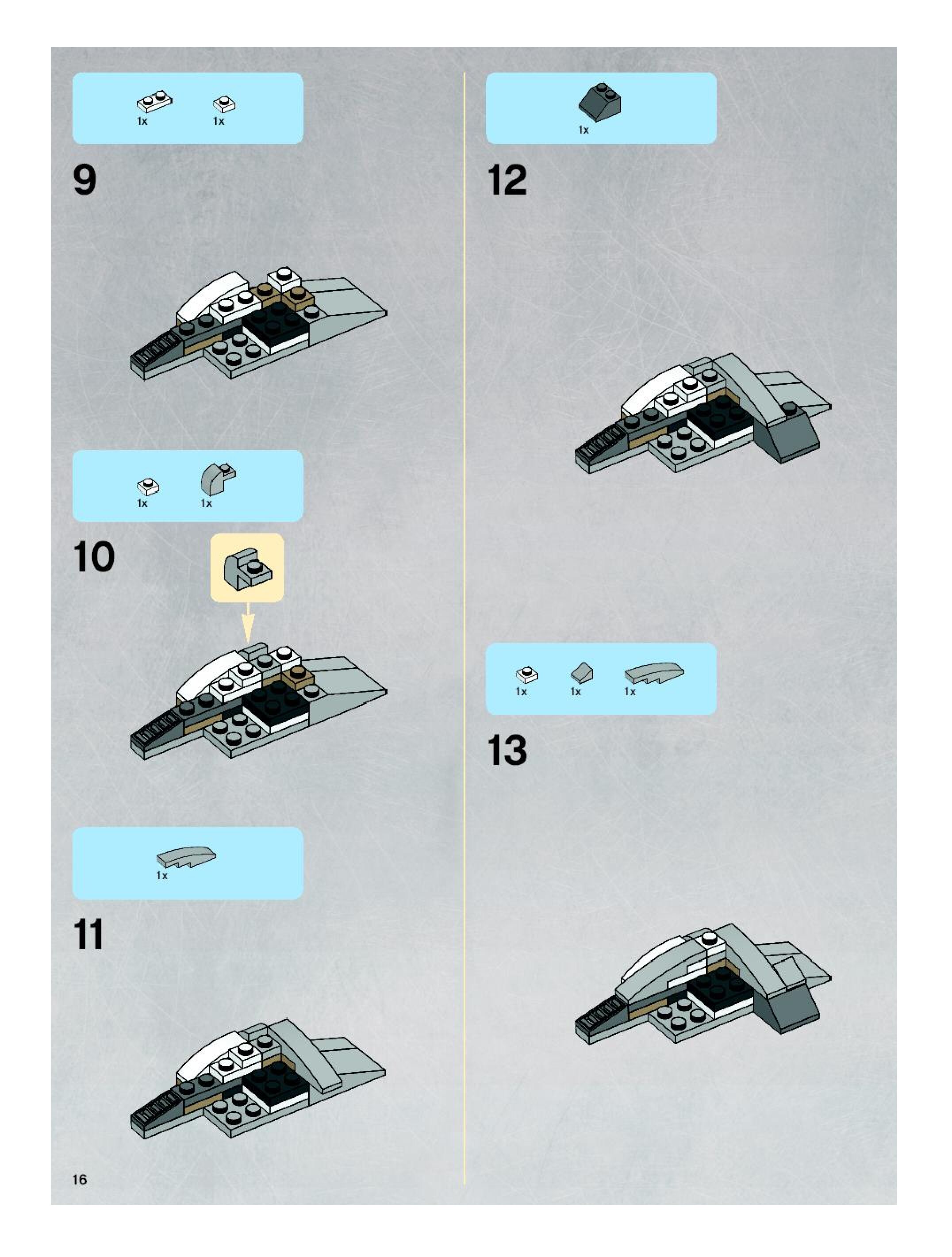 1x 1x

9

1x 1x

10

1x

11

16

1x

12

1x 1x 1x

13