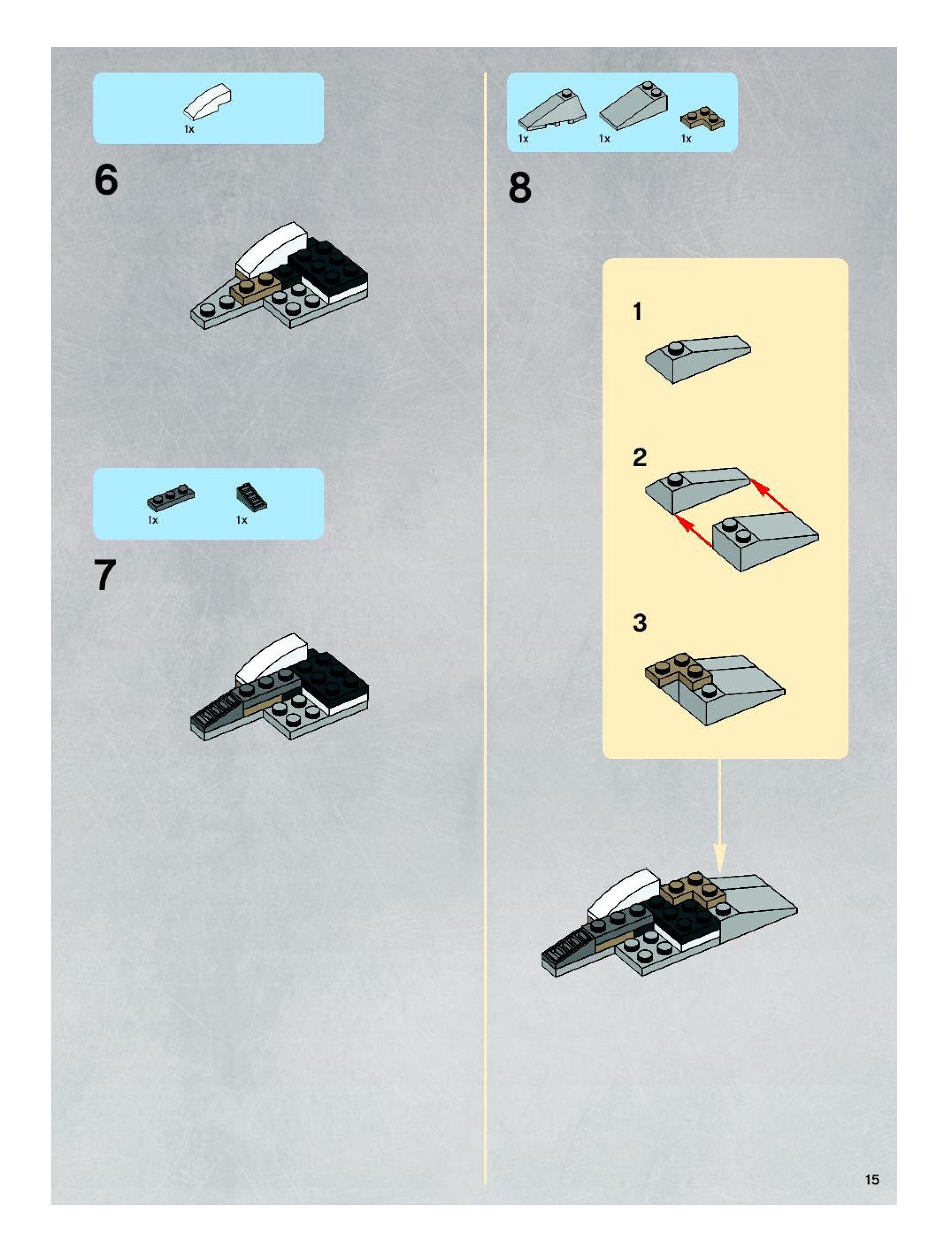 1x

6

1x 1x

7

1x 1x 1x

8

1

2

3

15