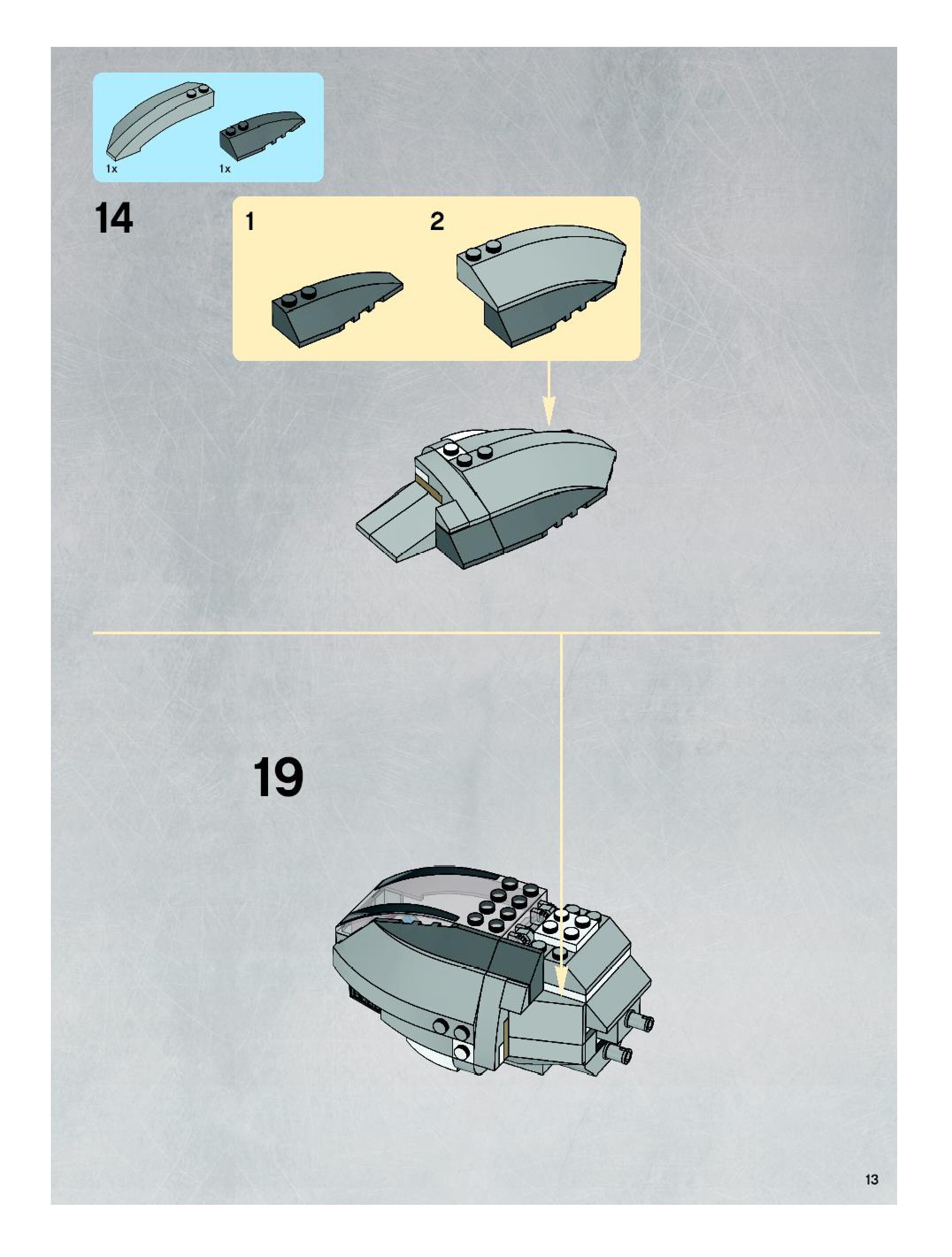 1x
1x

14

1

2

19

13