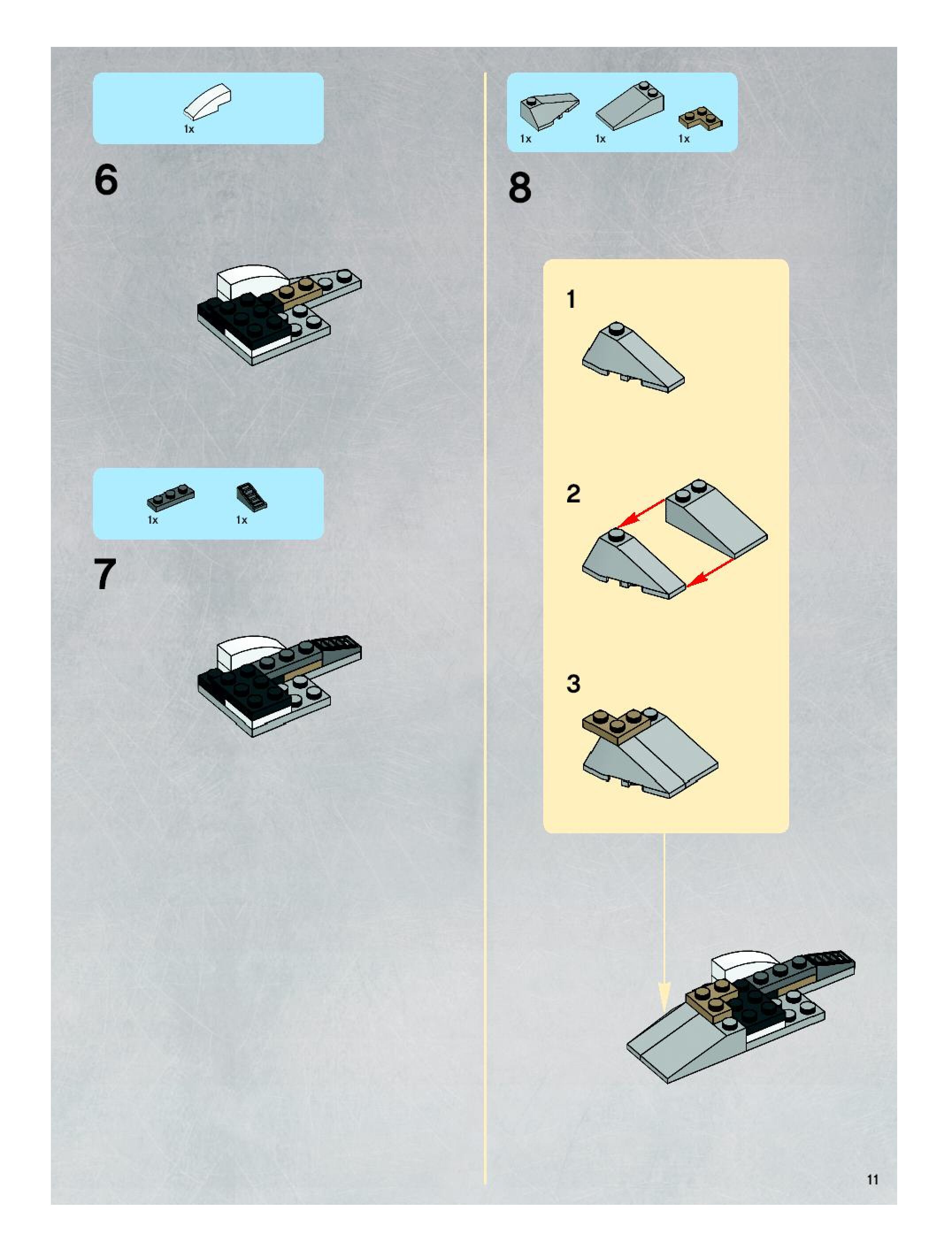 1x

6

1x 1x

7

1x 1x 1x

8

1

2

3

11