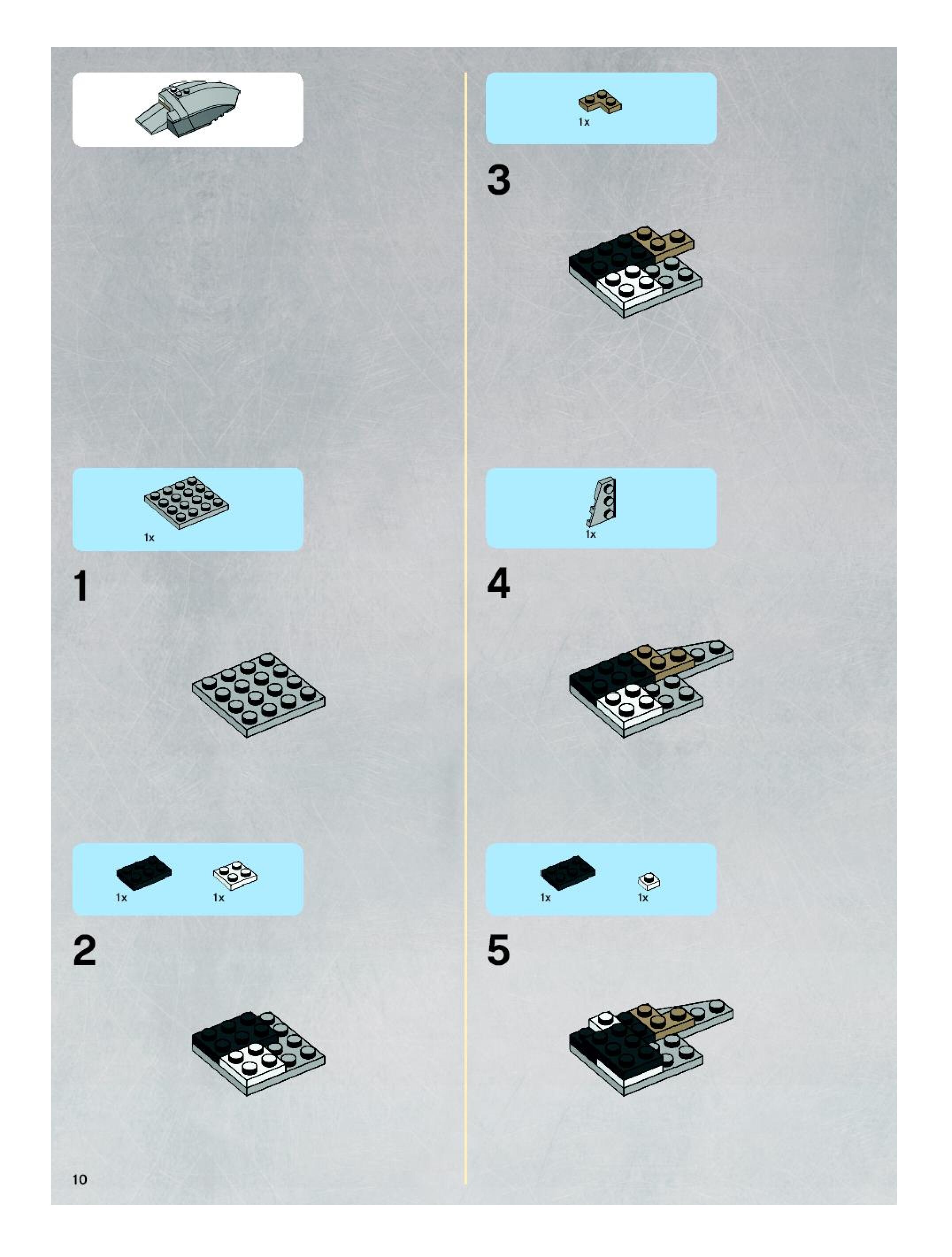 1x

1

1x 1x

2

1x

3

1x

4

1x 1x

5

10