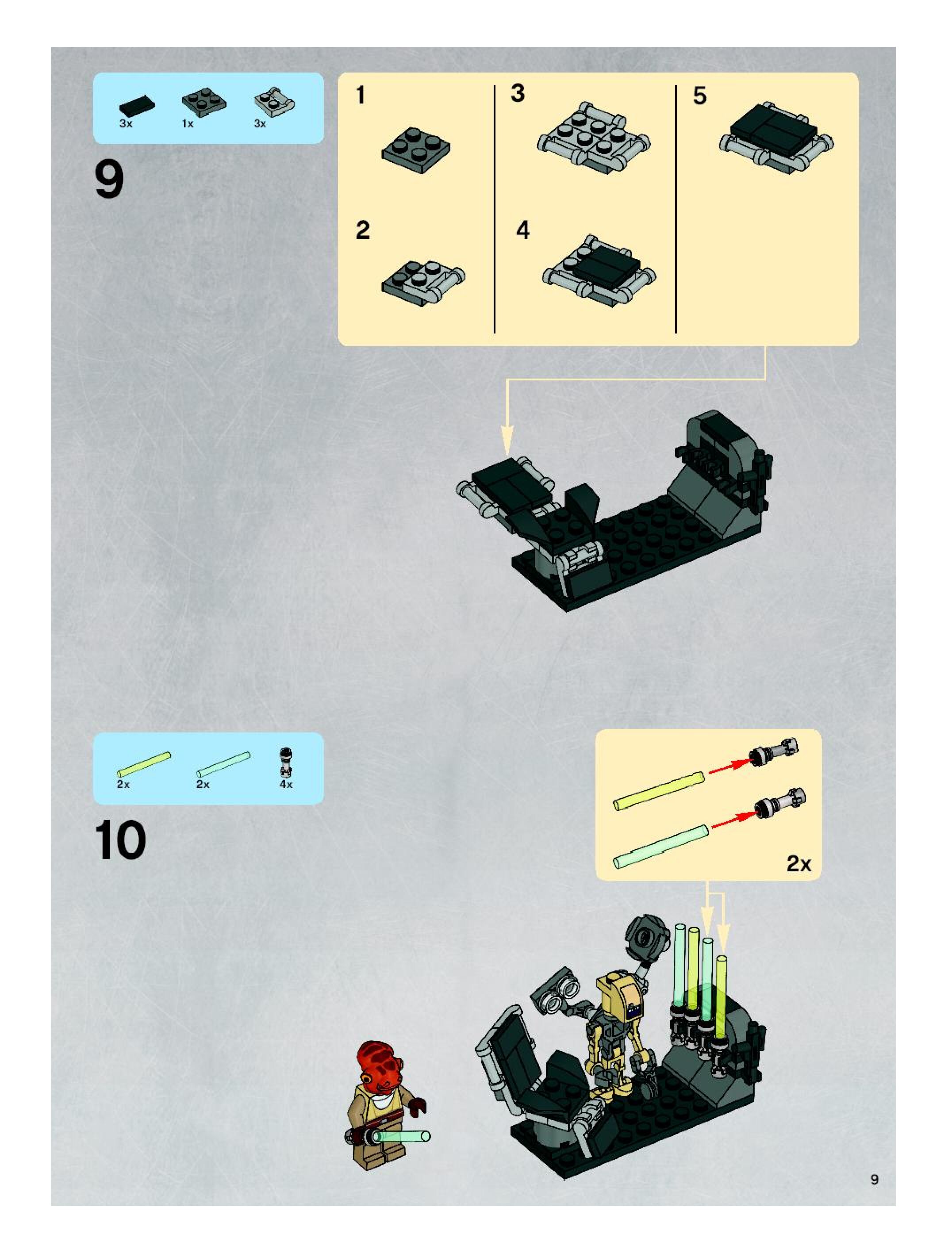 3x 1x 3x

9

1

2

3

4

5

2x 2x 4x

10

2x

9