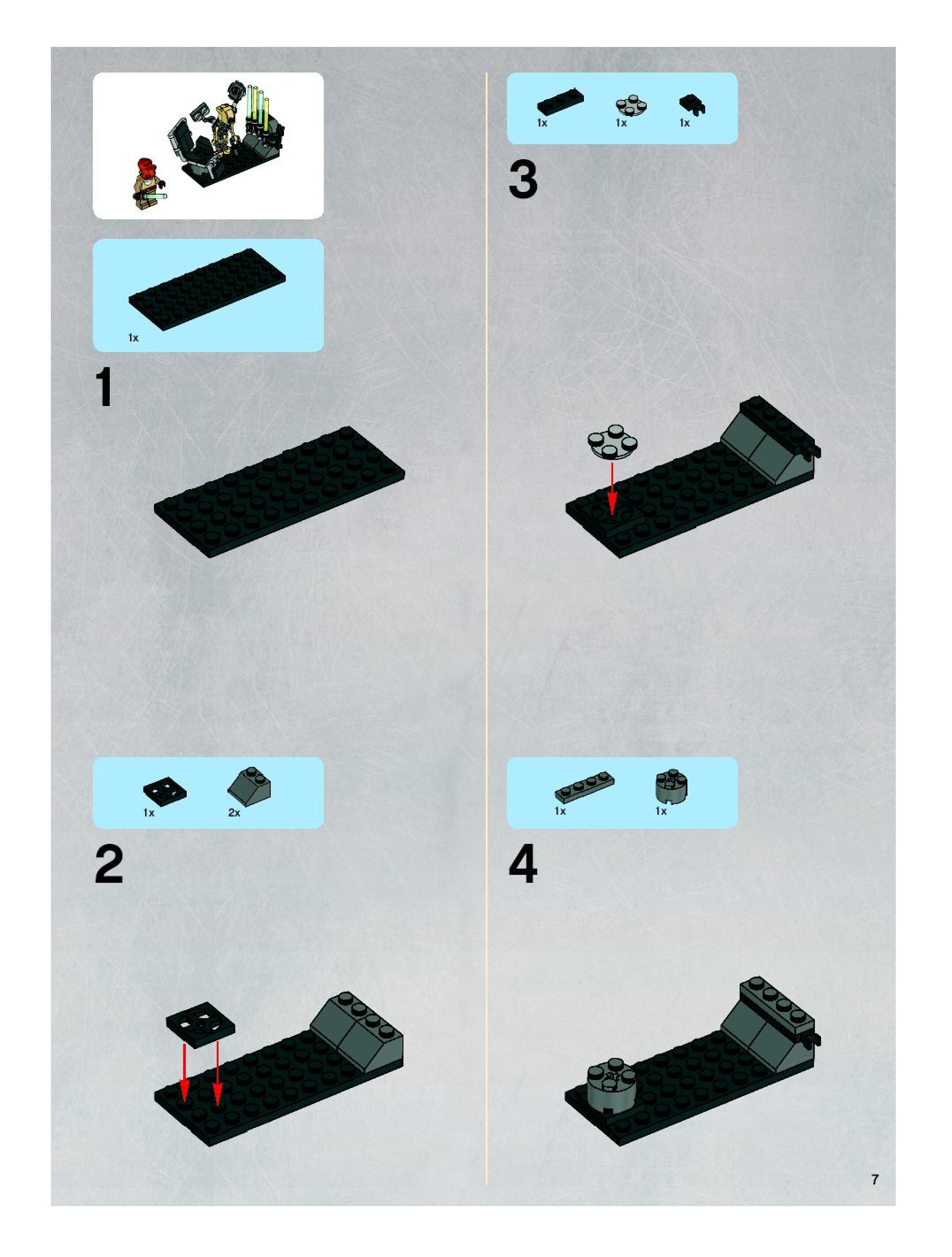 1x

1

1x 2x

2

1x 1x 1x

3

1x 1x

4

7