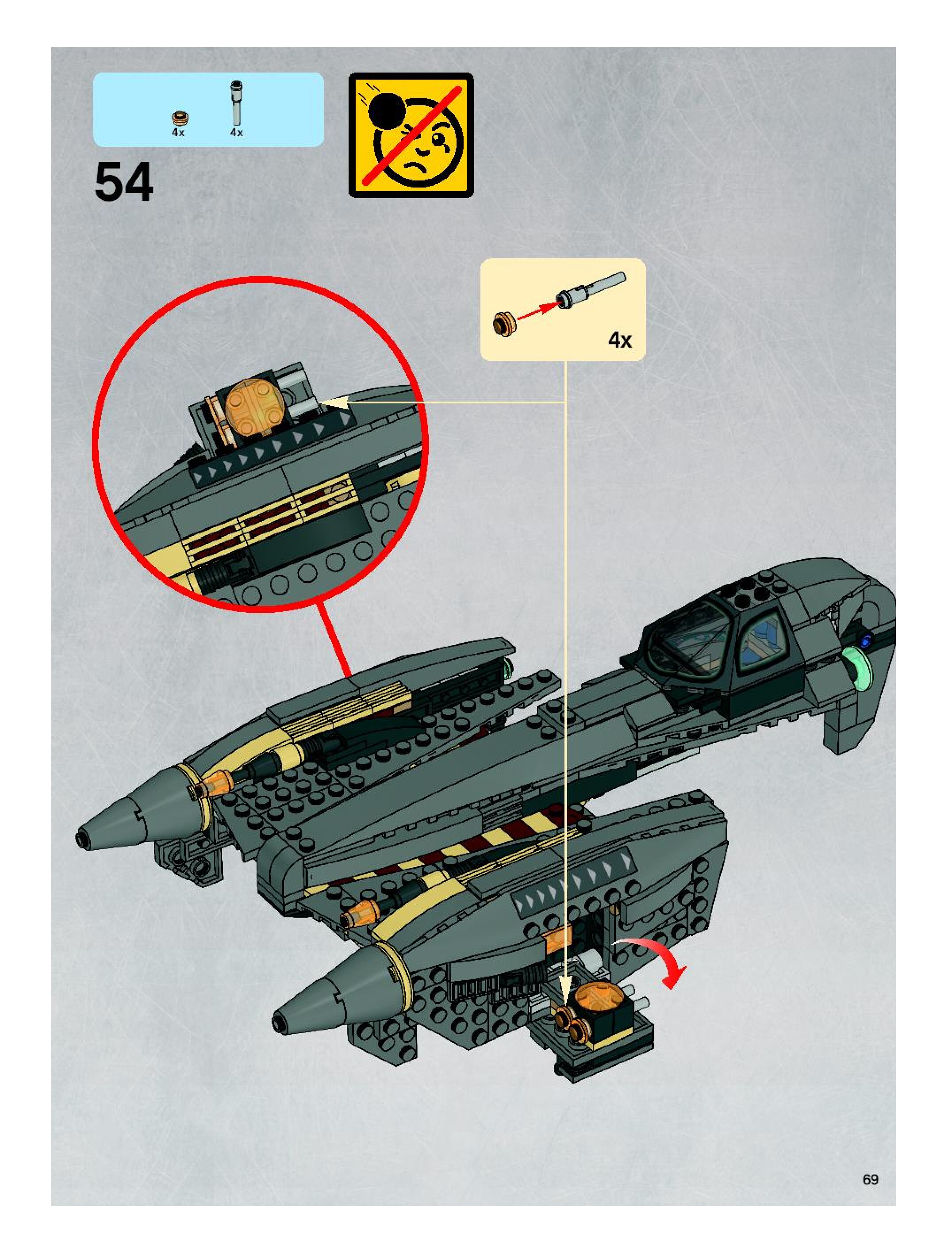 4x 4x

54

4x

69