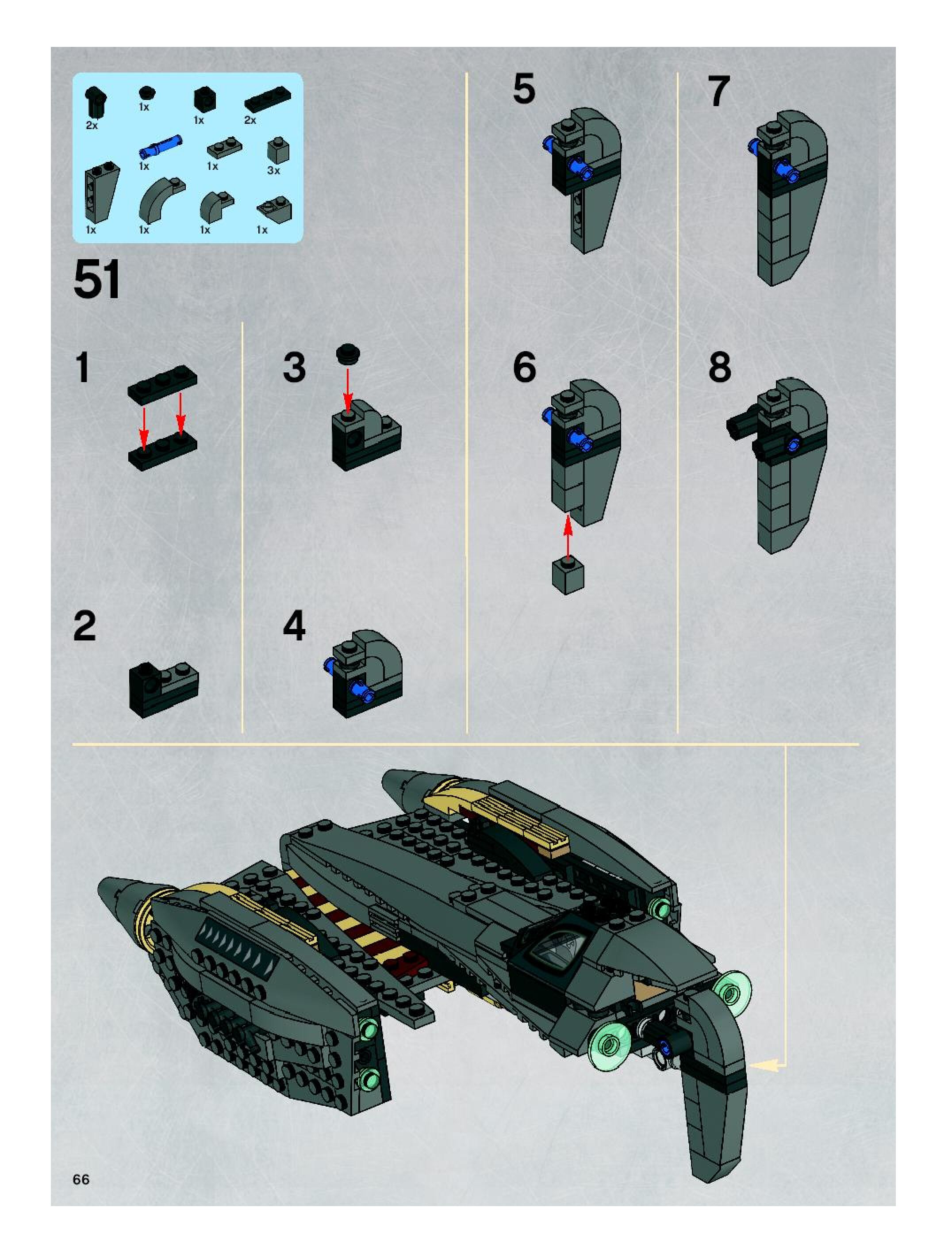 2x 1x 1x 2x
1x 1x 3x
1x 1x 1x 1x

51

1

2

3

4

5

6

7

8

66