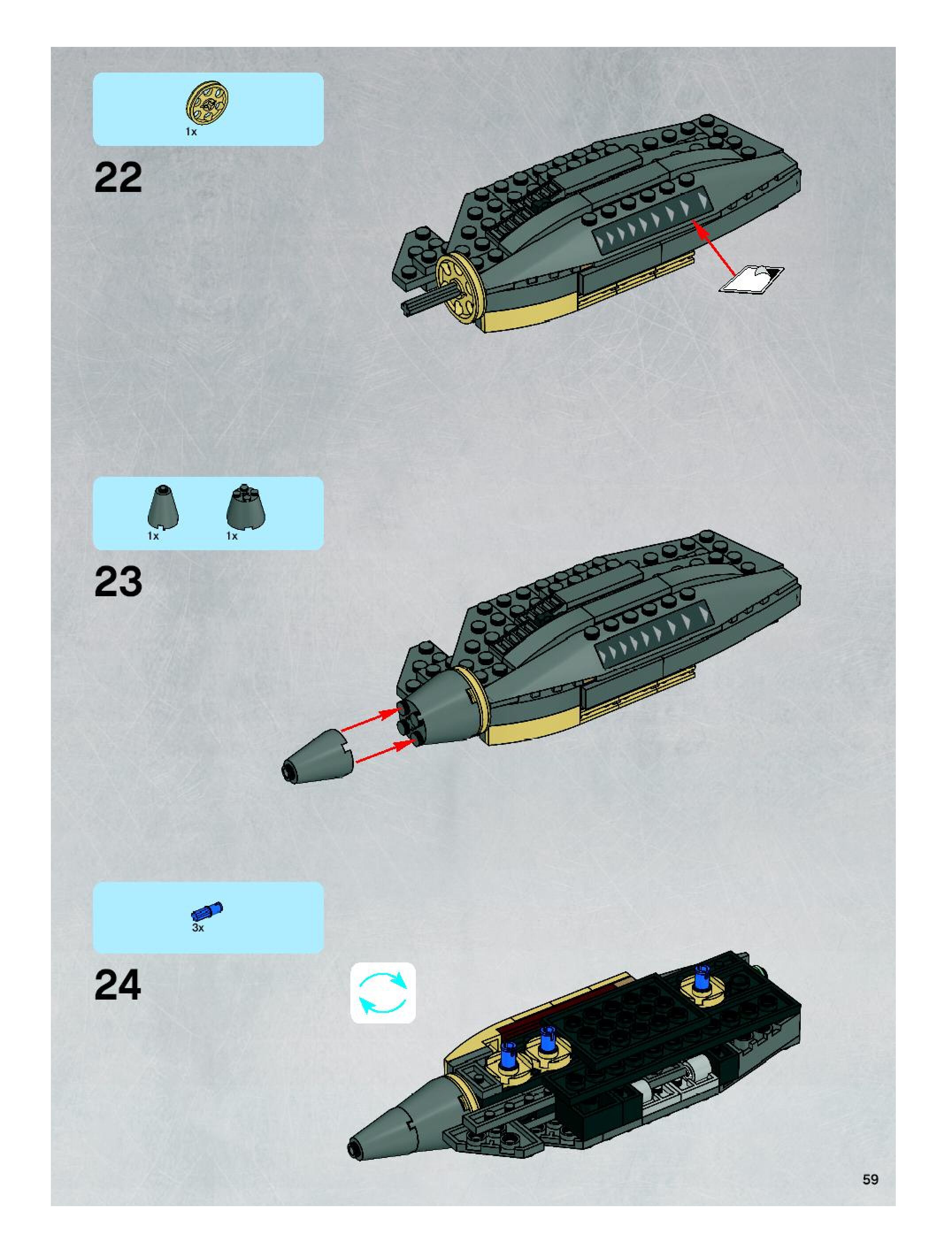 1x

22

1x 1x

23

3x

24

59