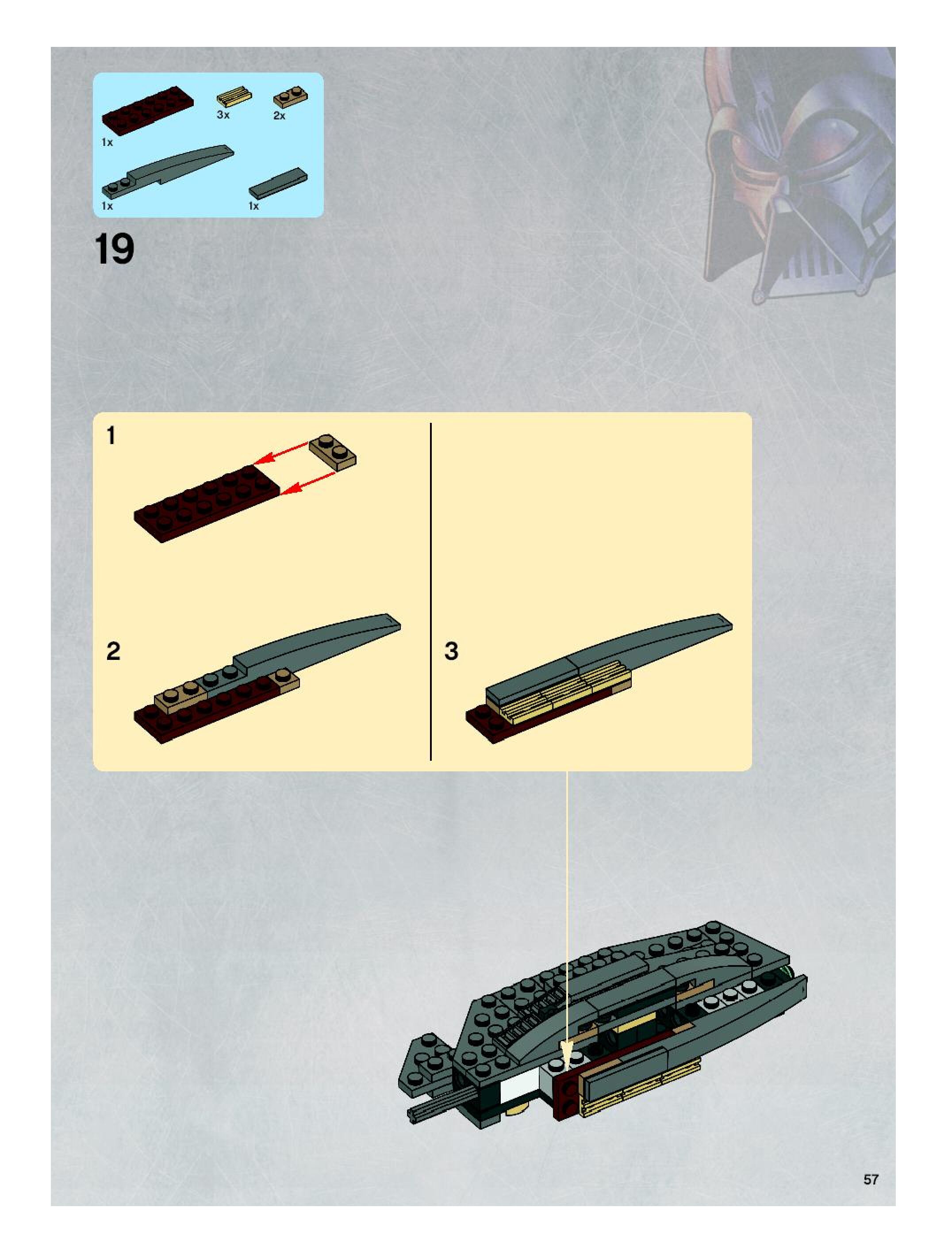 3x
2x
1x
1x
1x
19
1
2
3
57