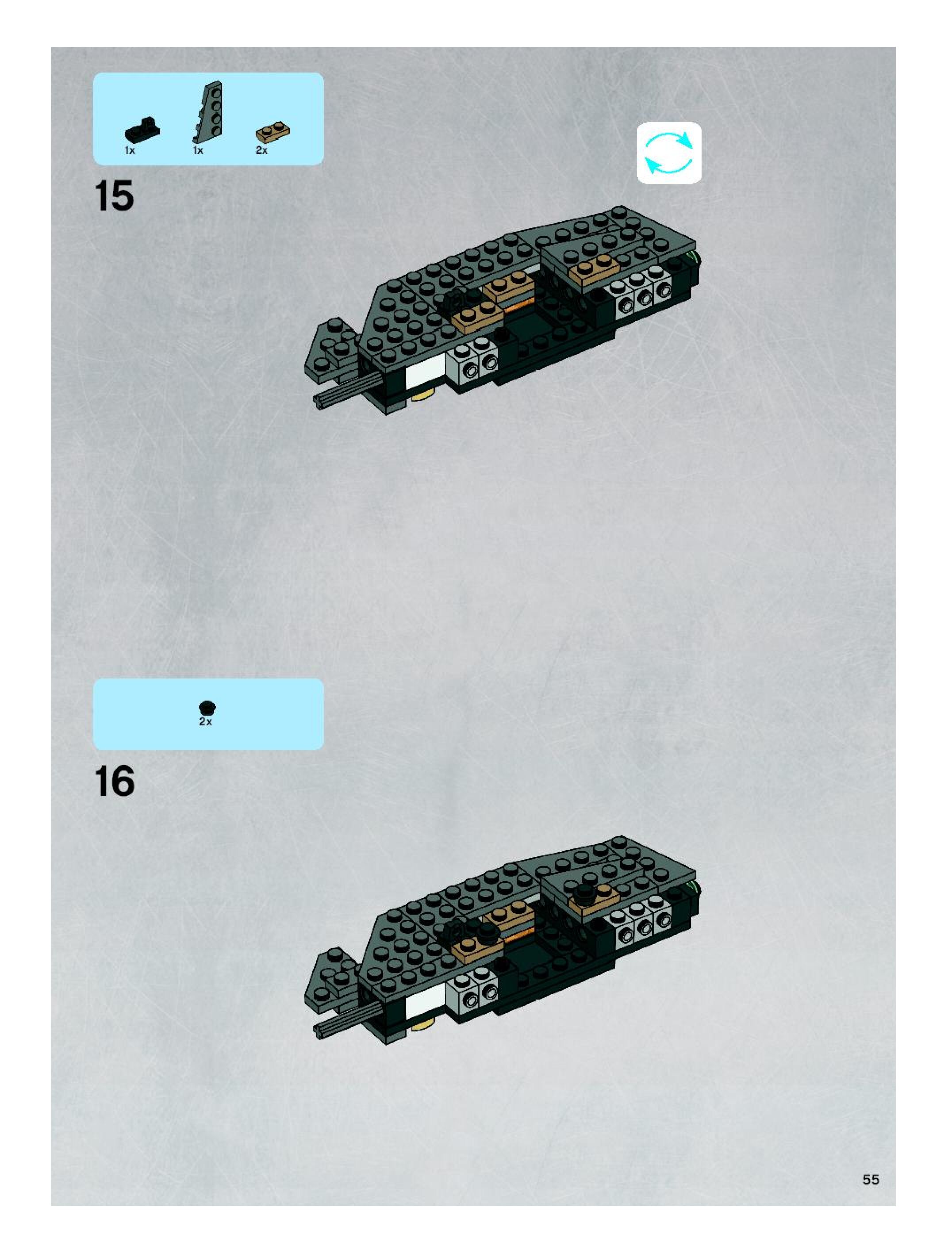 1x 1x 2x

15

2x

16

55