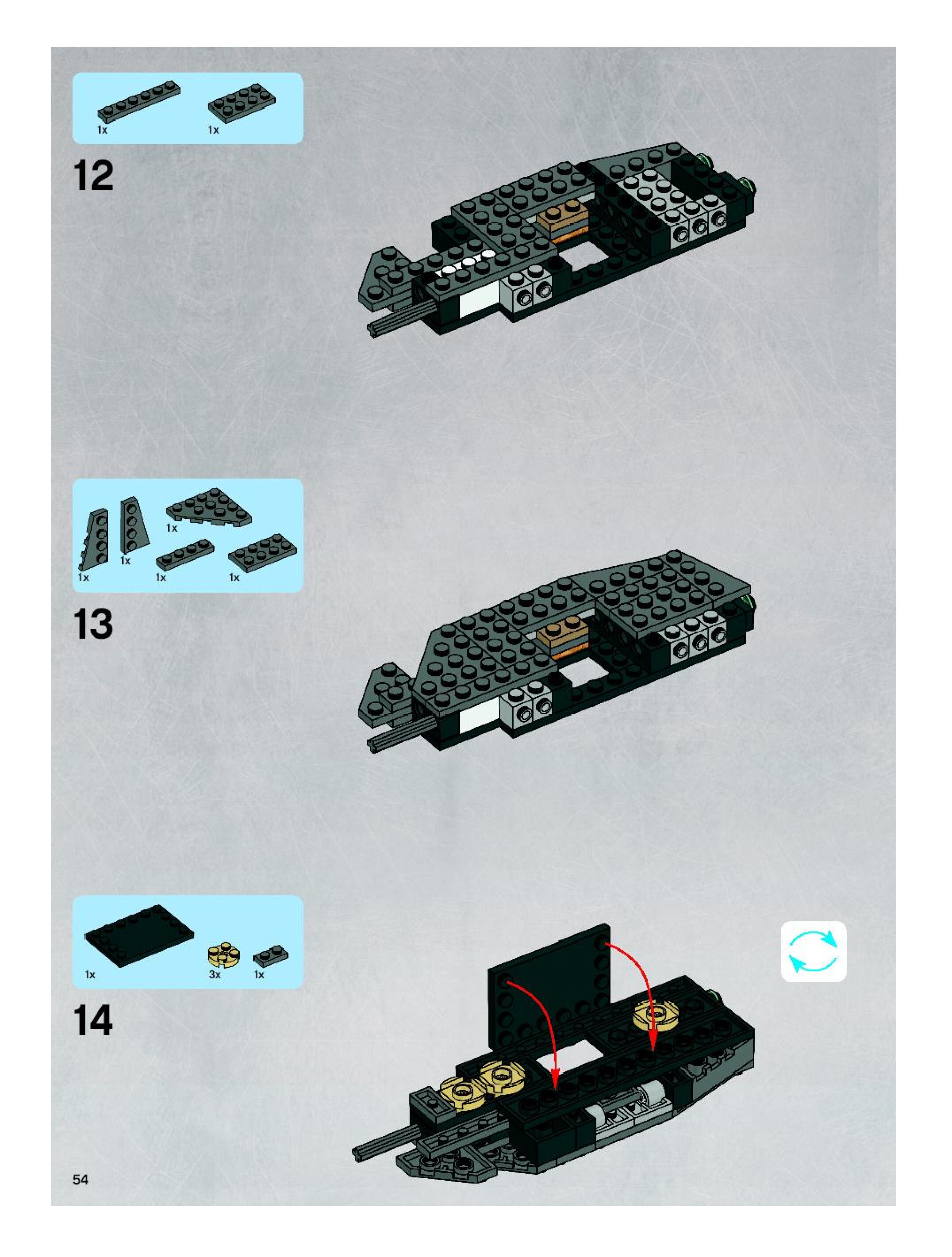 1x 1x

12

1x 1x 1x 1x 1x

13

1x 3x 1x

14

54