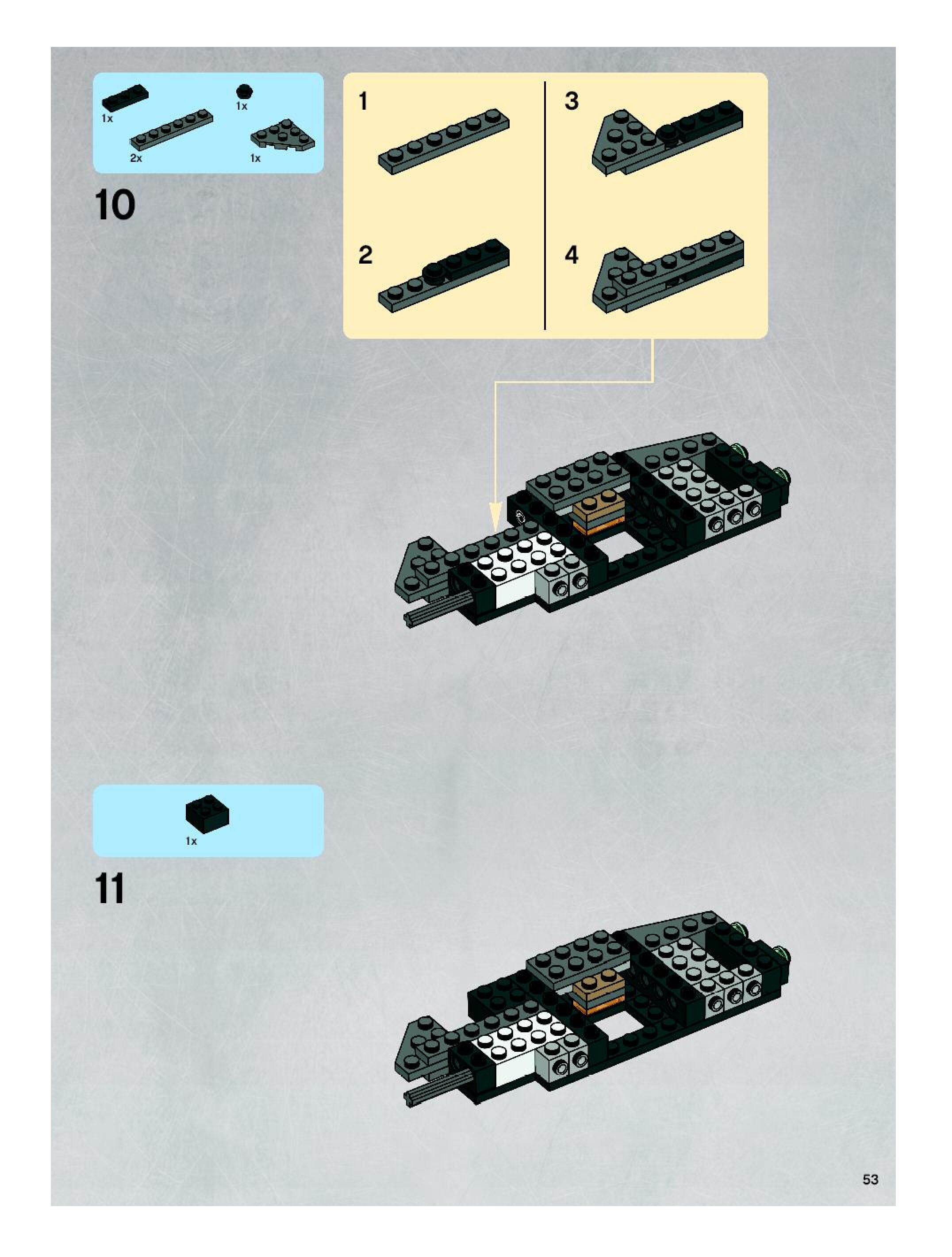 1x
1x
2x
1x

10

1

2

3

4

1x

11

53