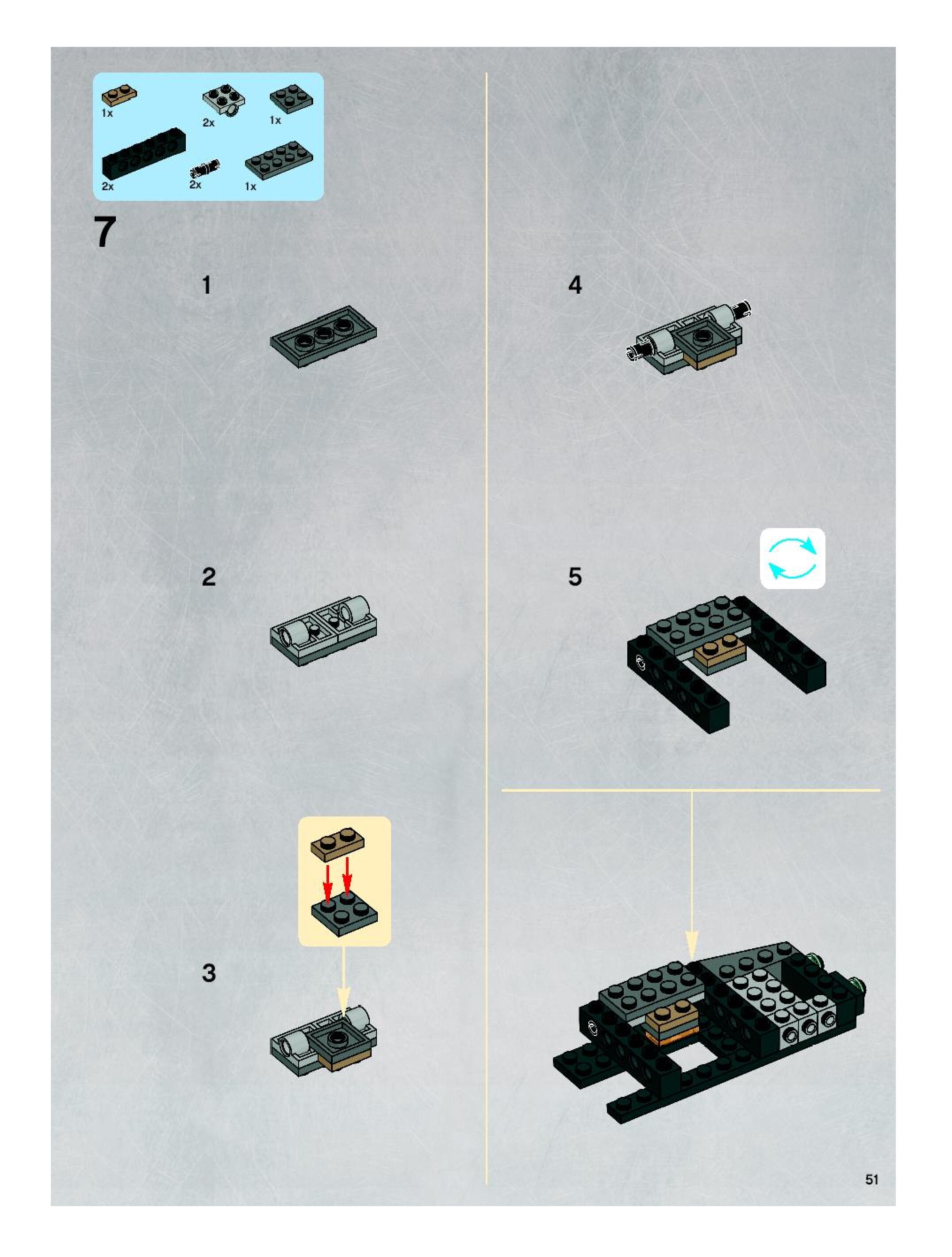 1x
2x
1x
2x
2x
1x

7

1

2

3

4

5

51