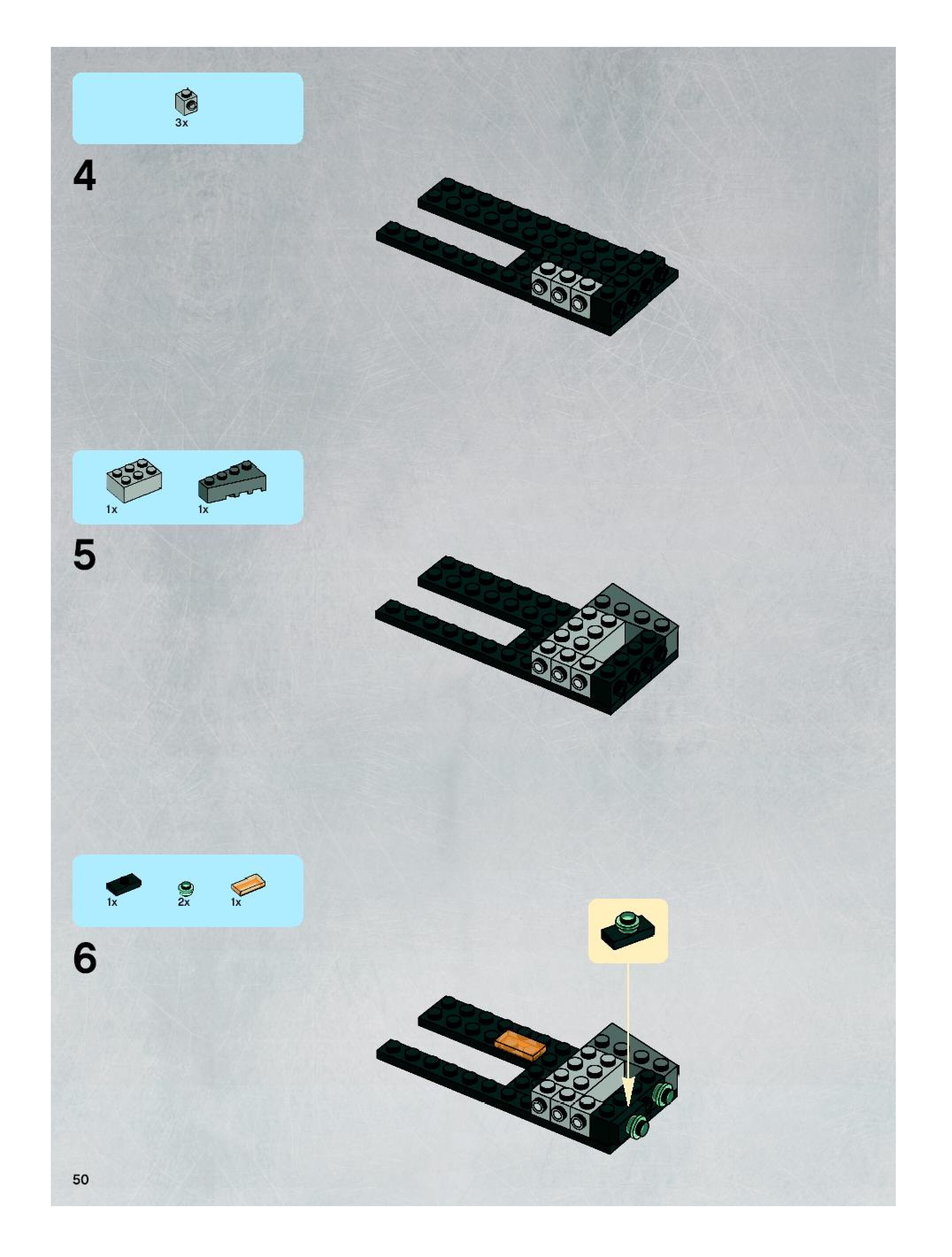 3x

4

1x 1x

5

1x 2x 1x

6

50