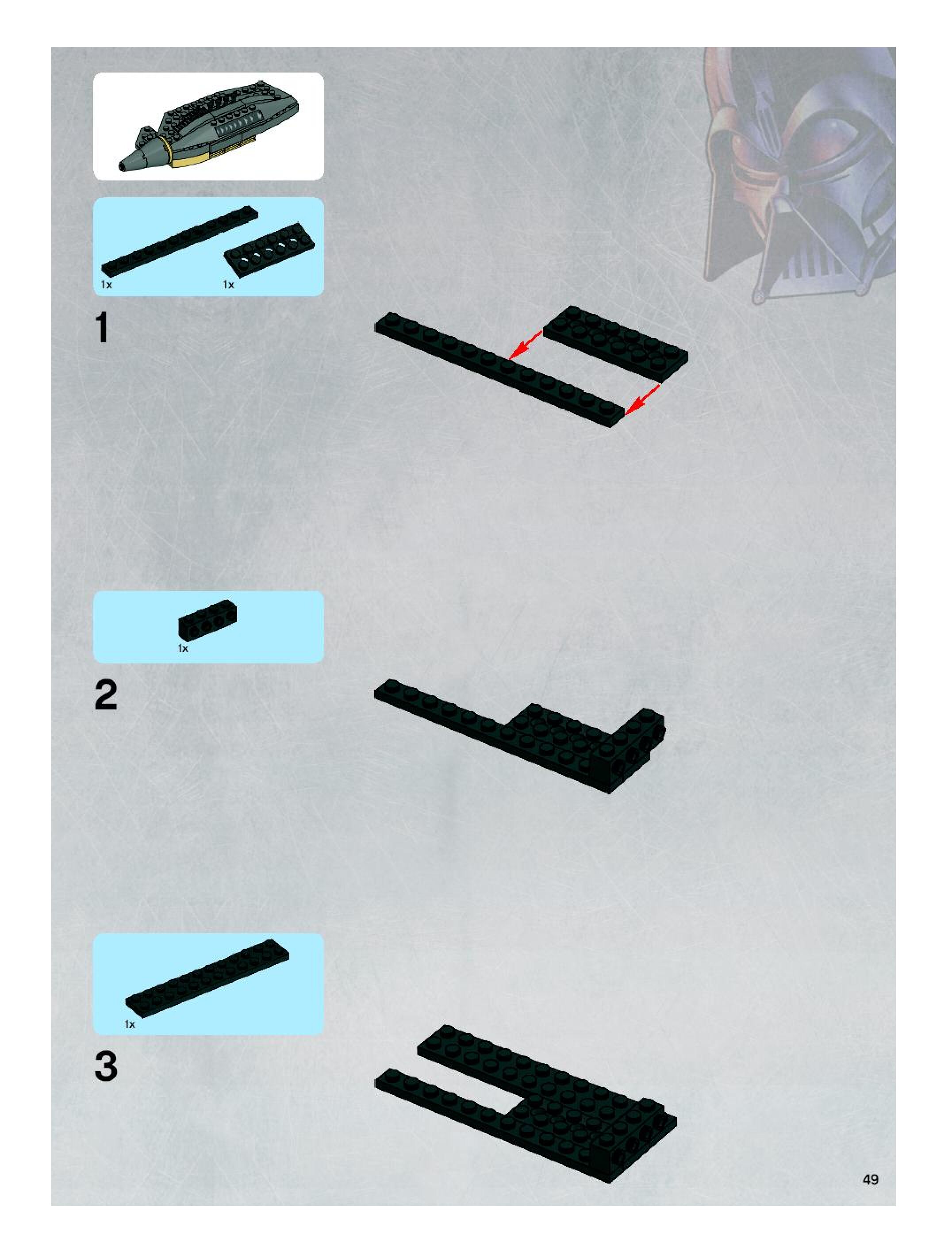 1x 1x

1

1x

2

1x

3

49