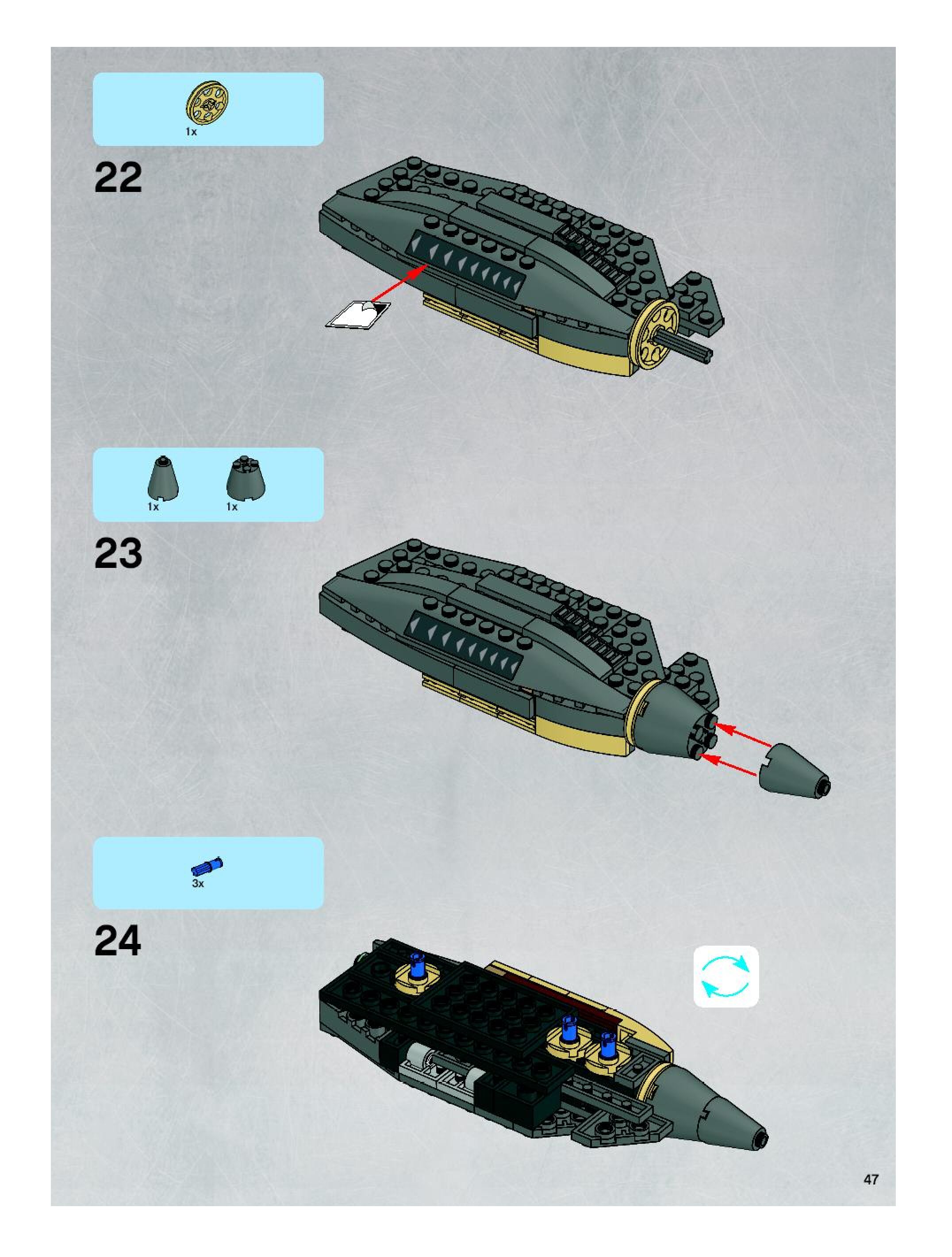 1x

22

1x 1x

23

3x

24

47