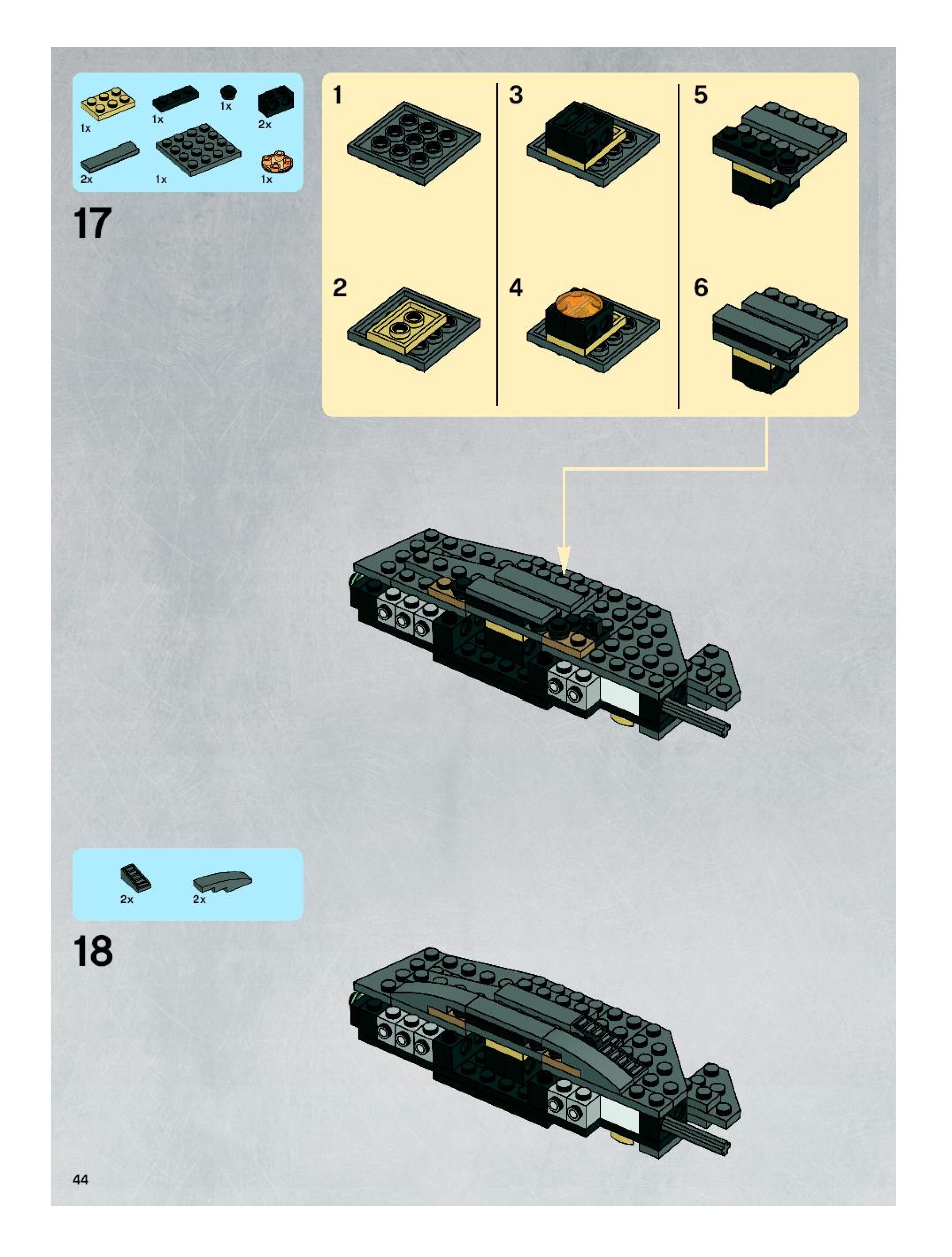 1x 1x 1x 2x
2x 1x 1x

17

1

2

3

4

5

6

2x 2x

18

44