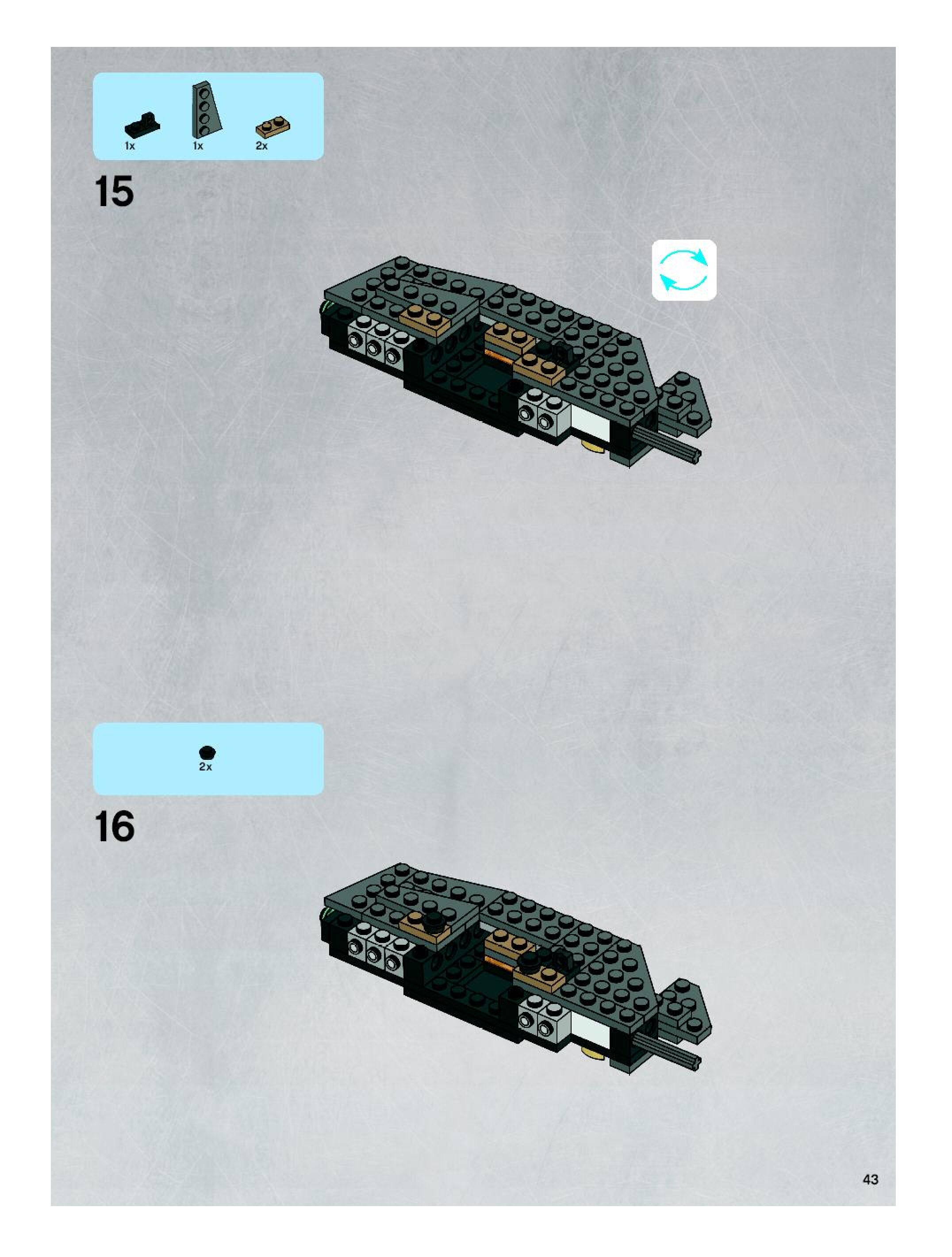 1x 1x 2x

15

2x

16

43