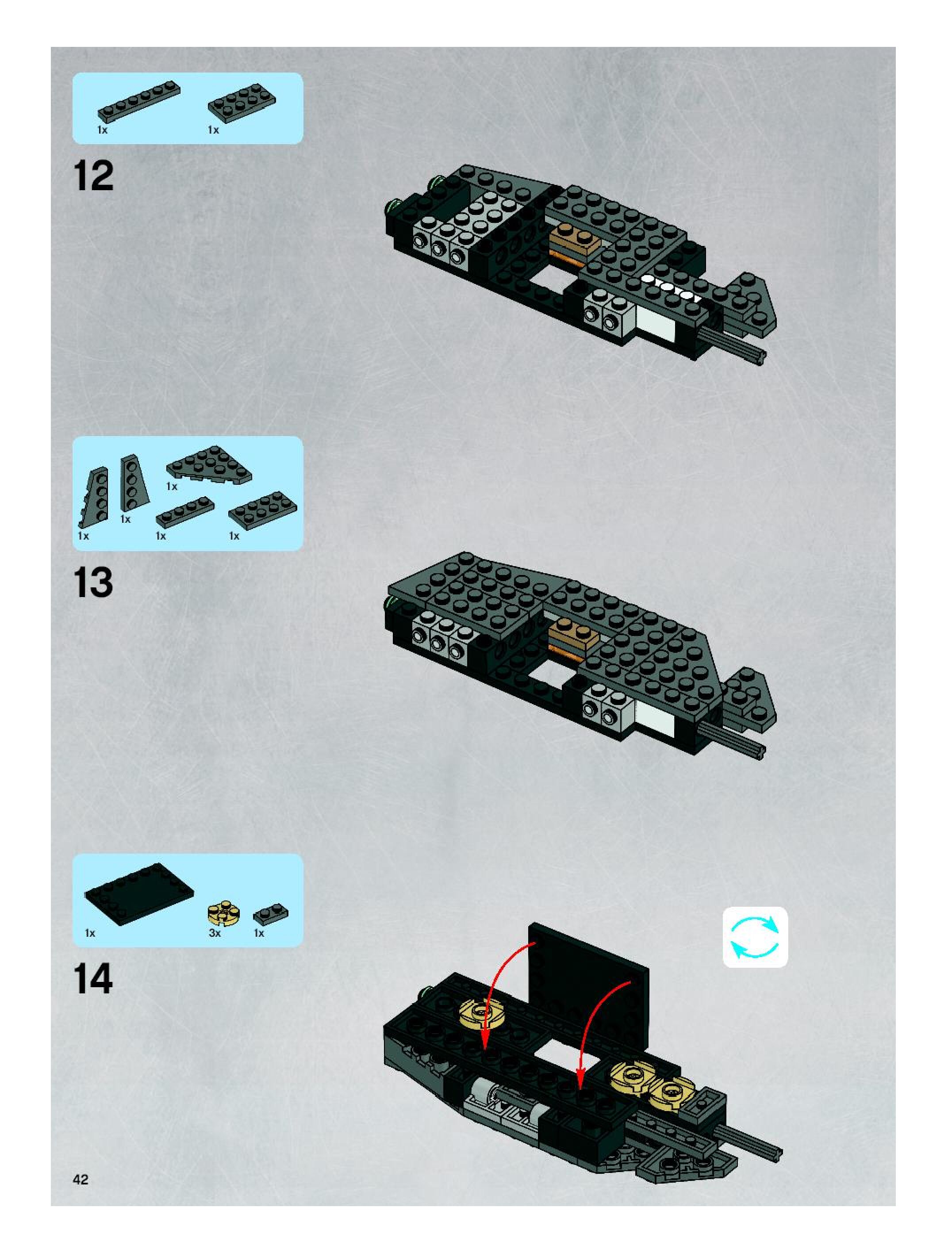 1x 1x

12

1x 1x 1x 1x 1x

13

1x 3x 1x

14

42