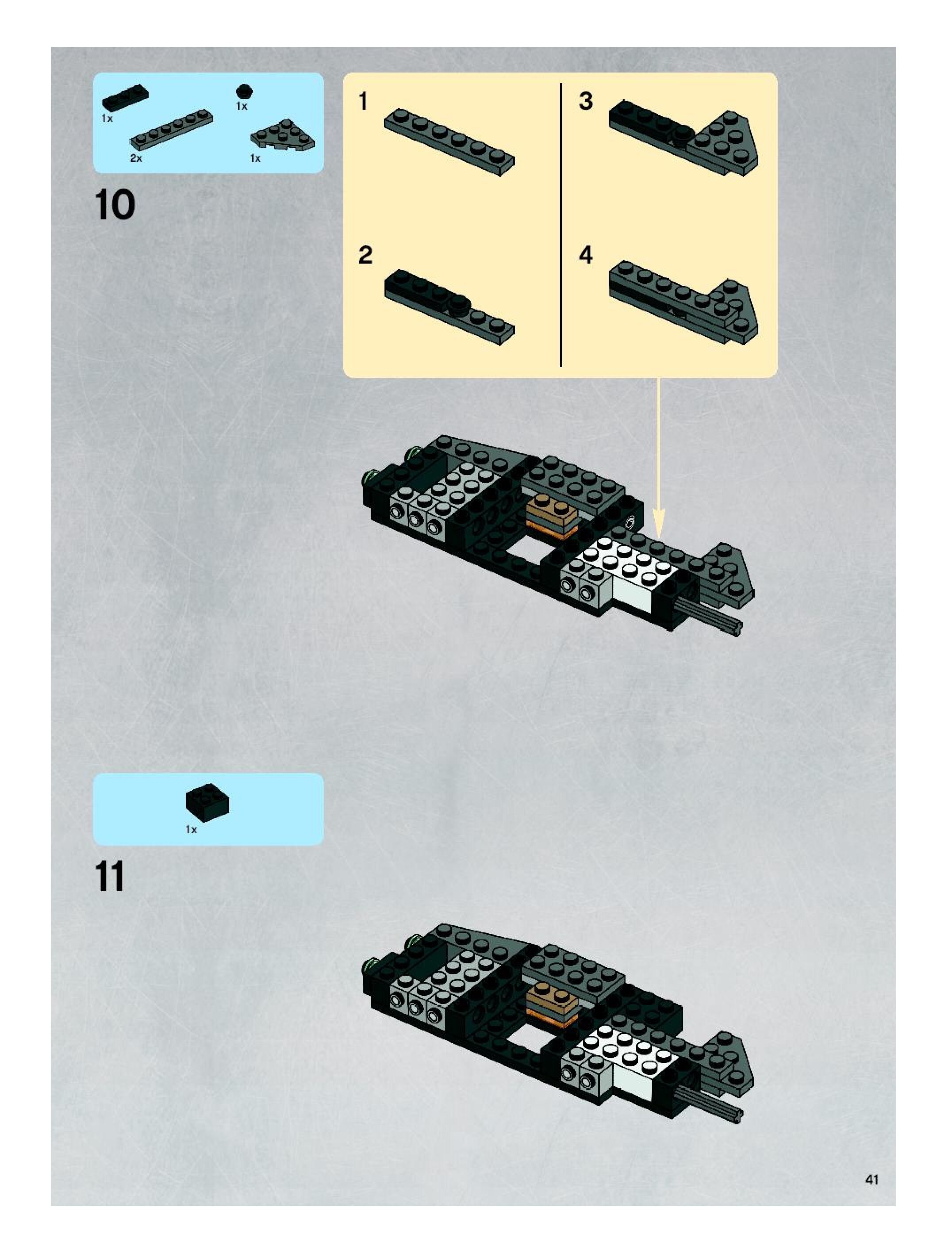 1x
1x
2x
1x

10

1
2
3
4

1x

11

41