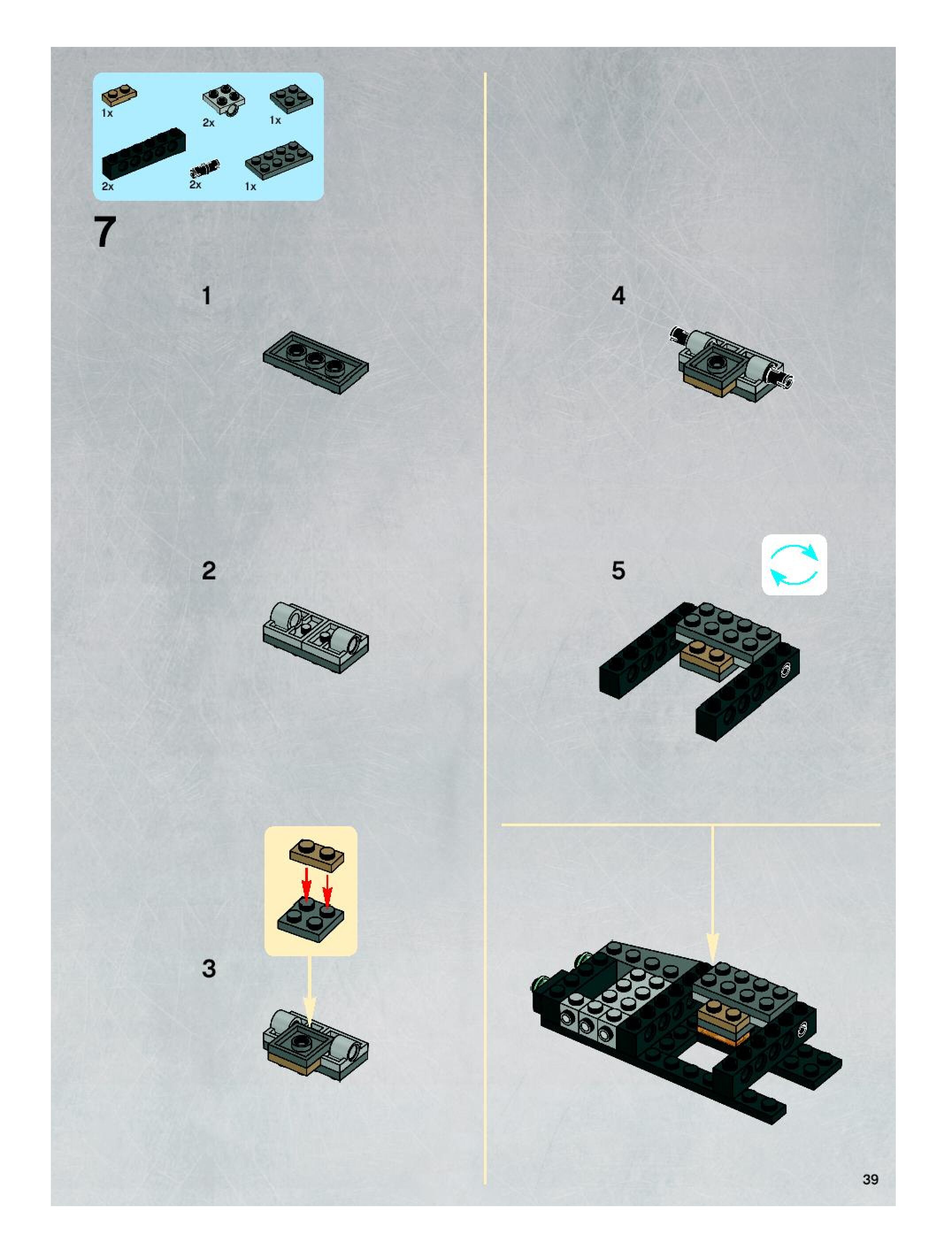 1x
2x
1x
2x
2x
1x

7

1

2

3

4

5

39