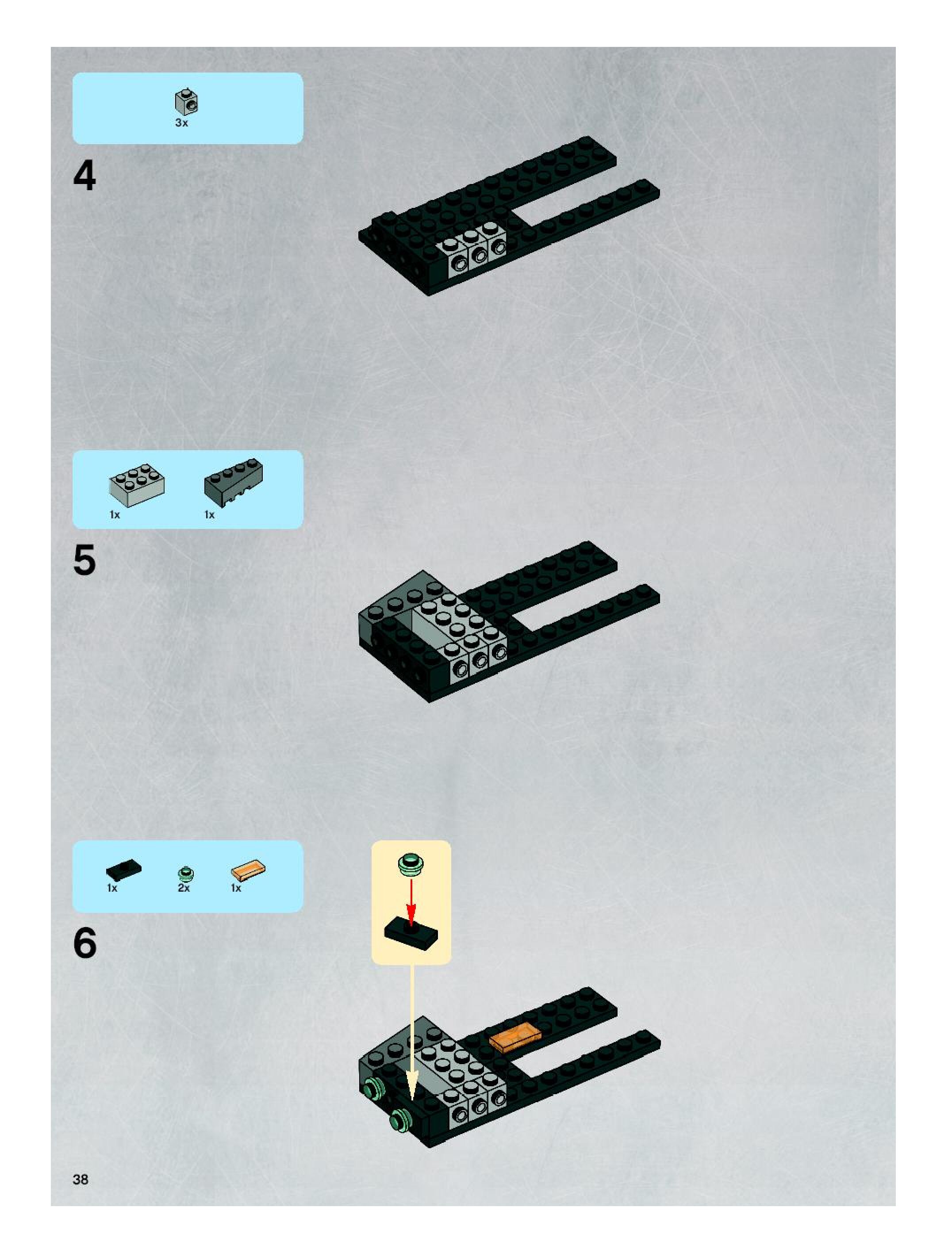 3x

4

1x 1x

5

1x 2x 1x

6

38