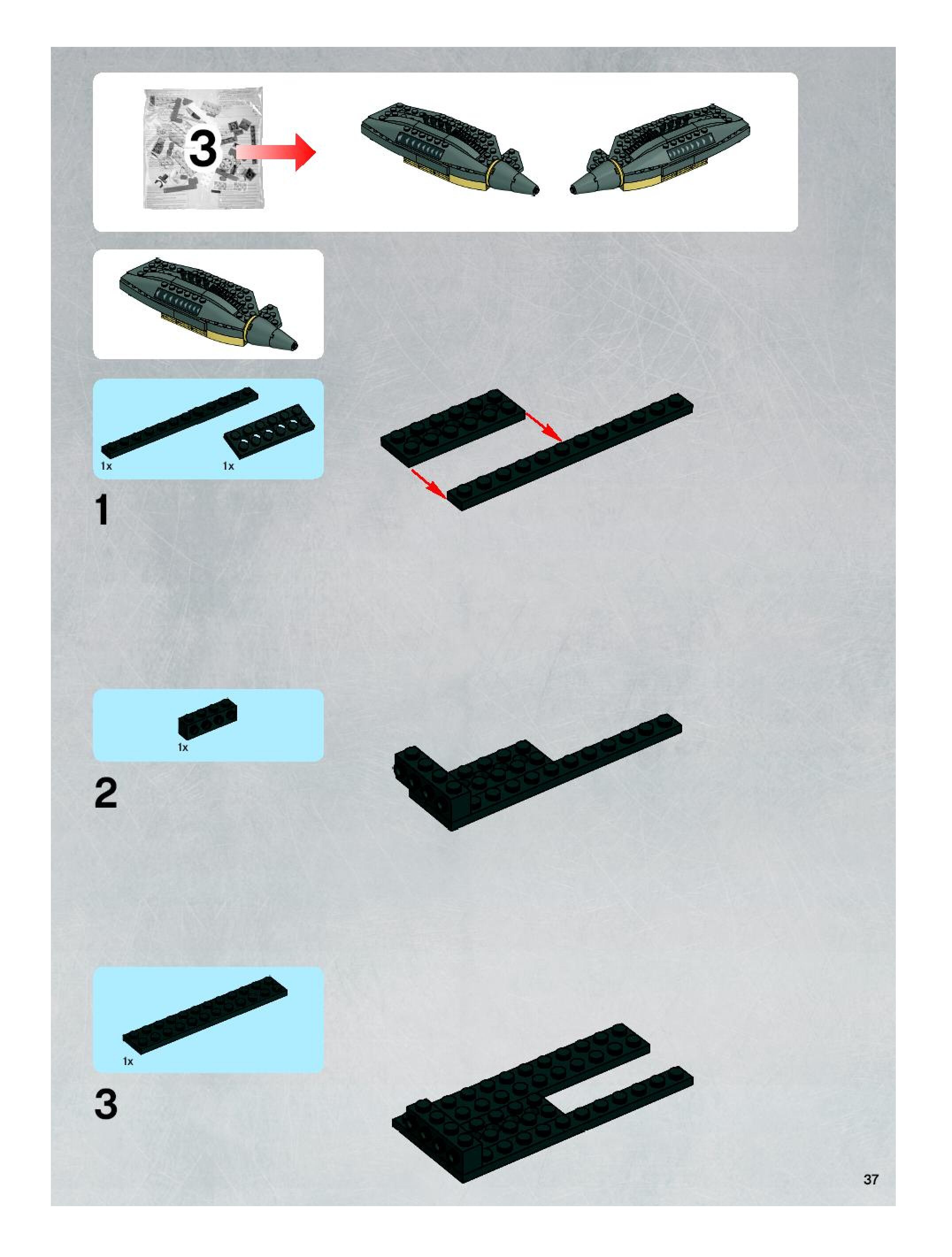 3

1x

1x

1

1x

2

1x

3

37