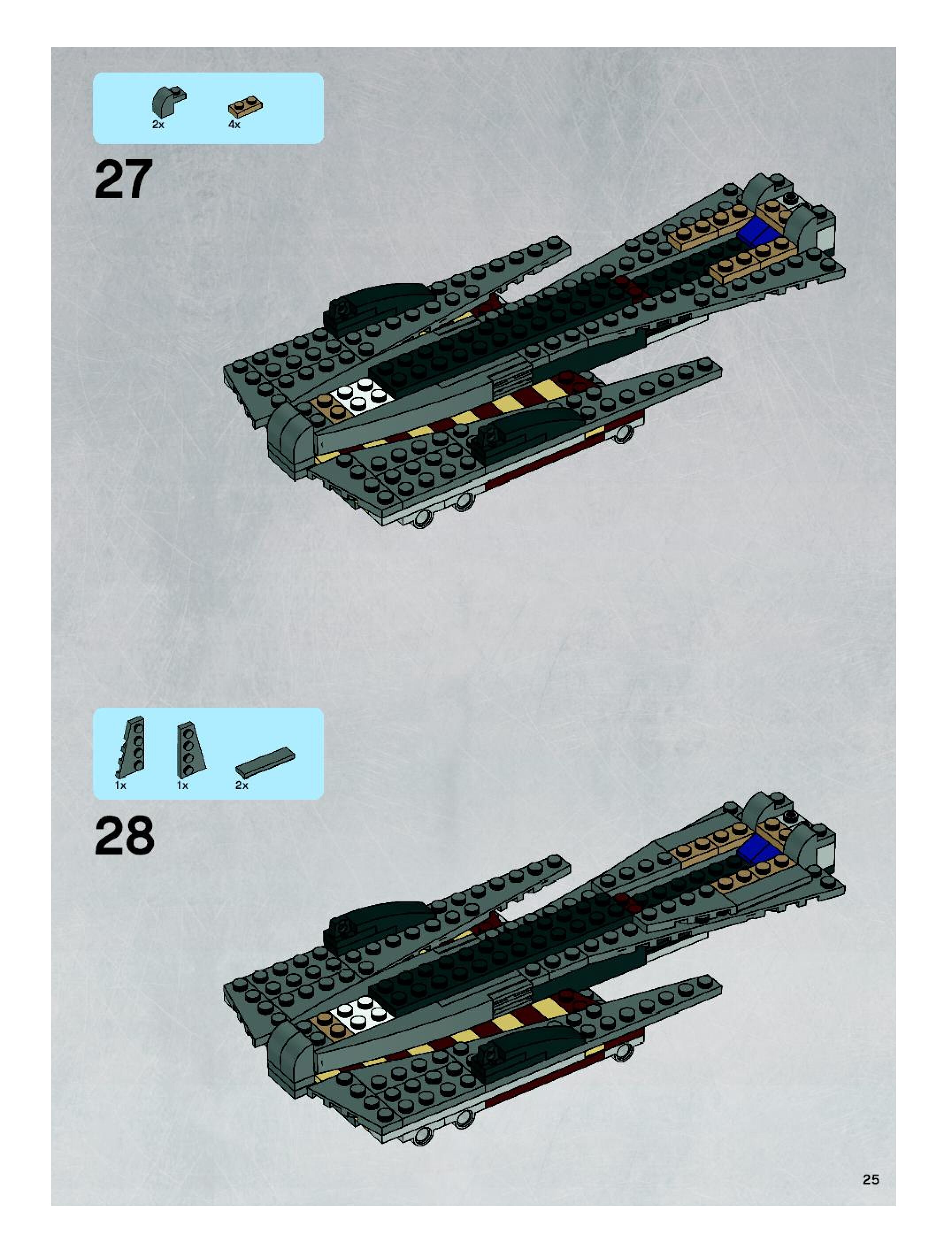 2x 4x

27

1x 1x 2x

28

25