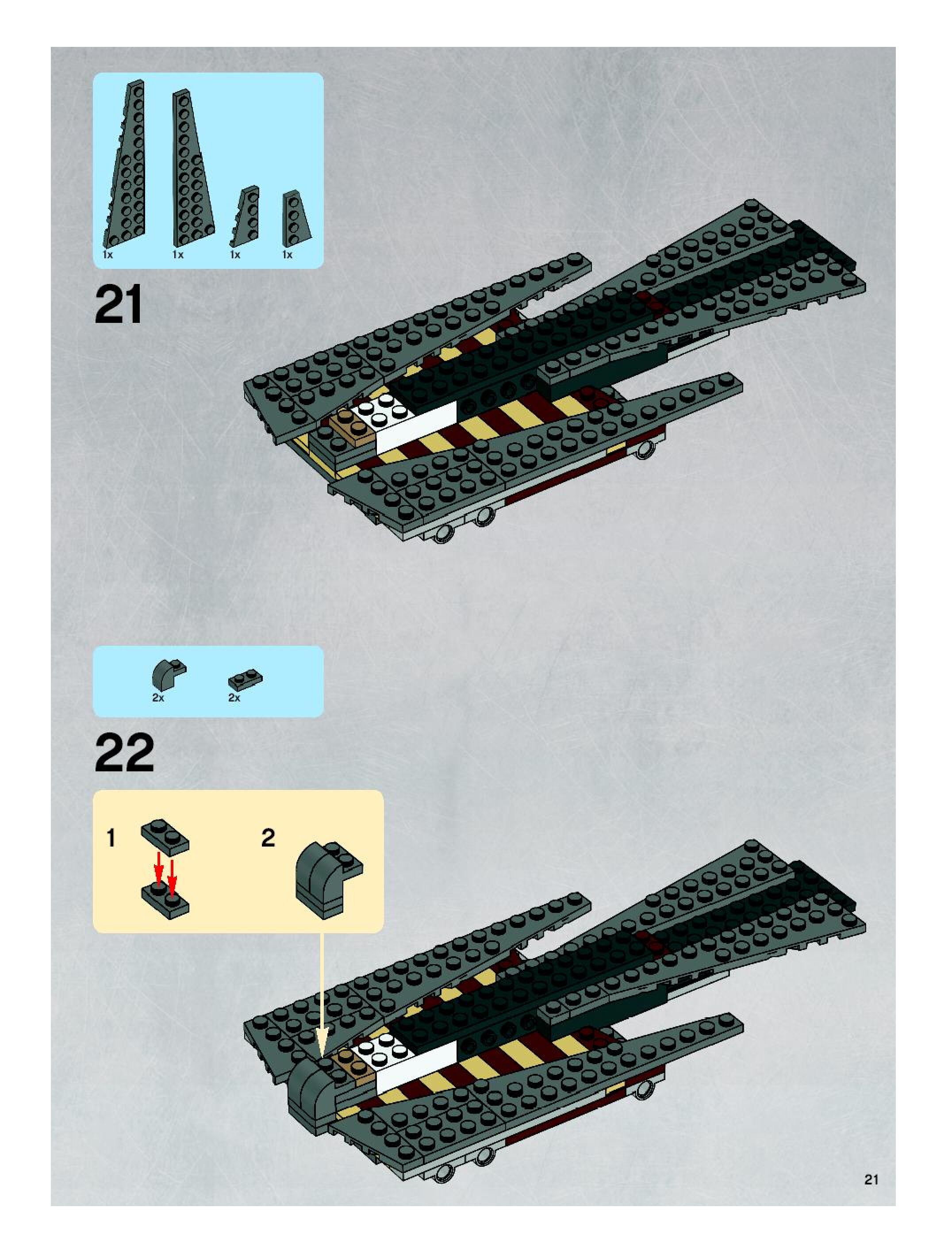 1x 1x 1x 1x

21

2x 2x

22

1

2

21