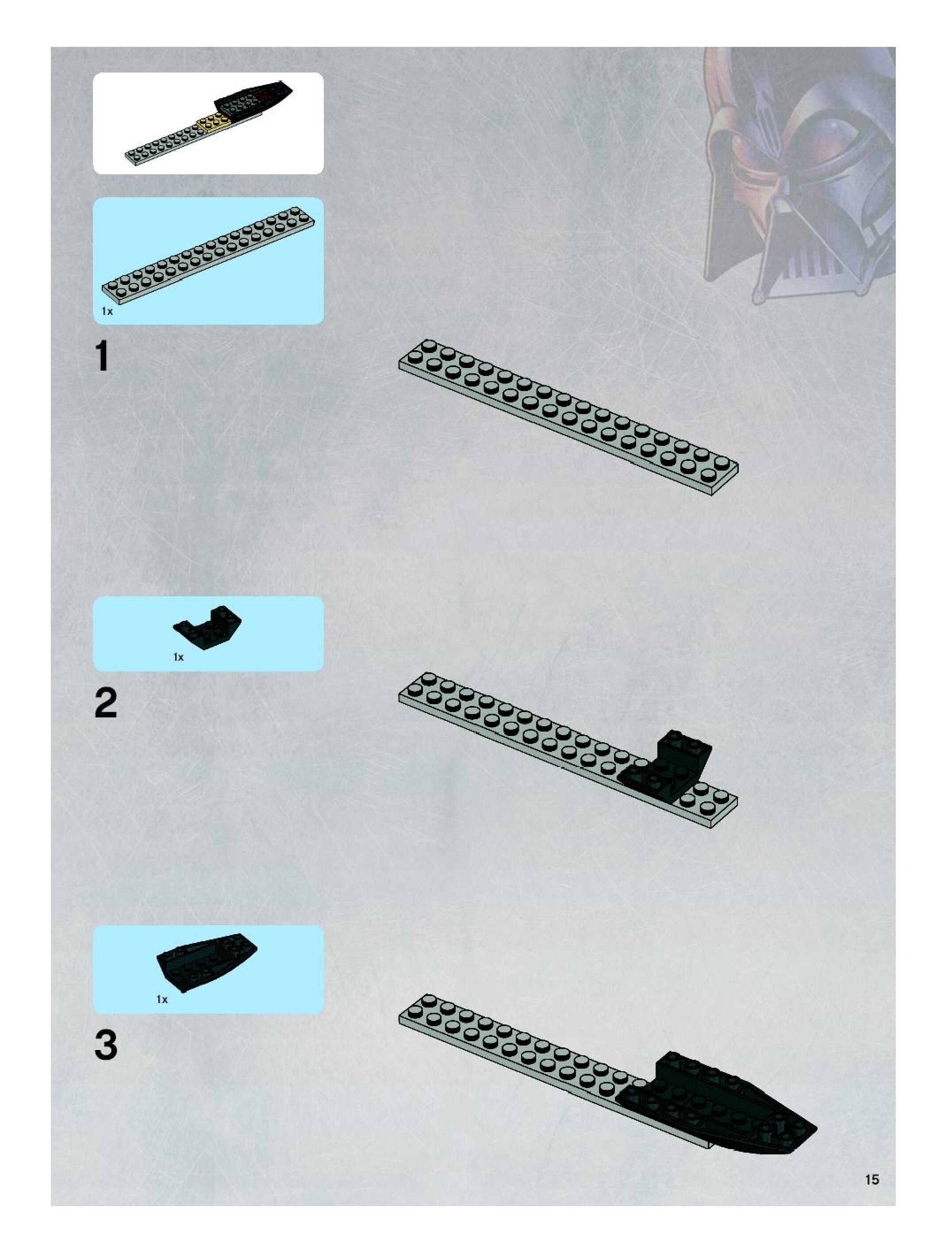 1x

1

1x

2

1x

3

15