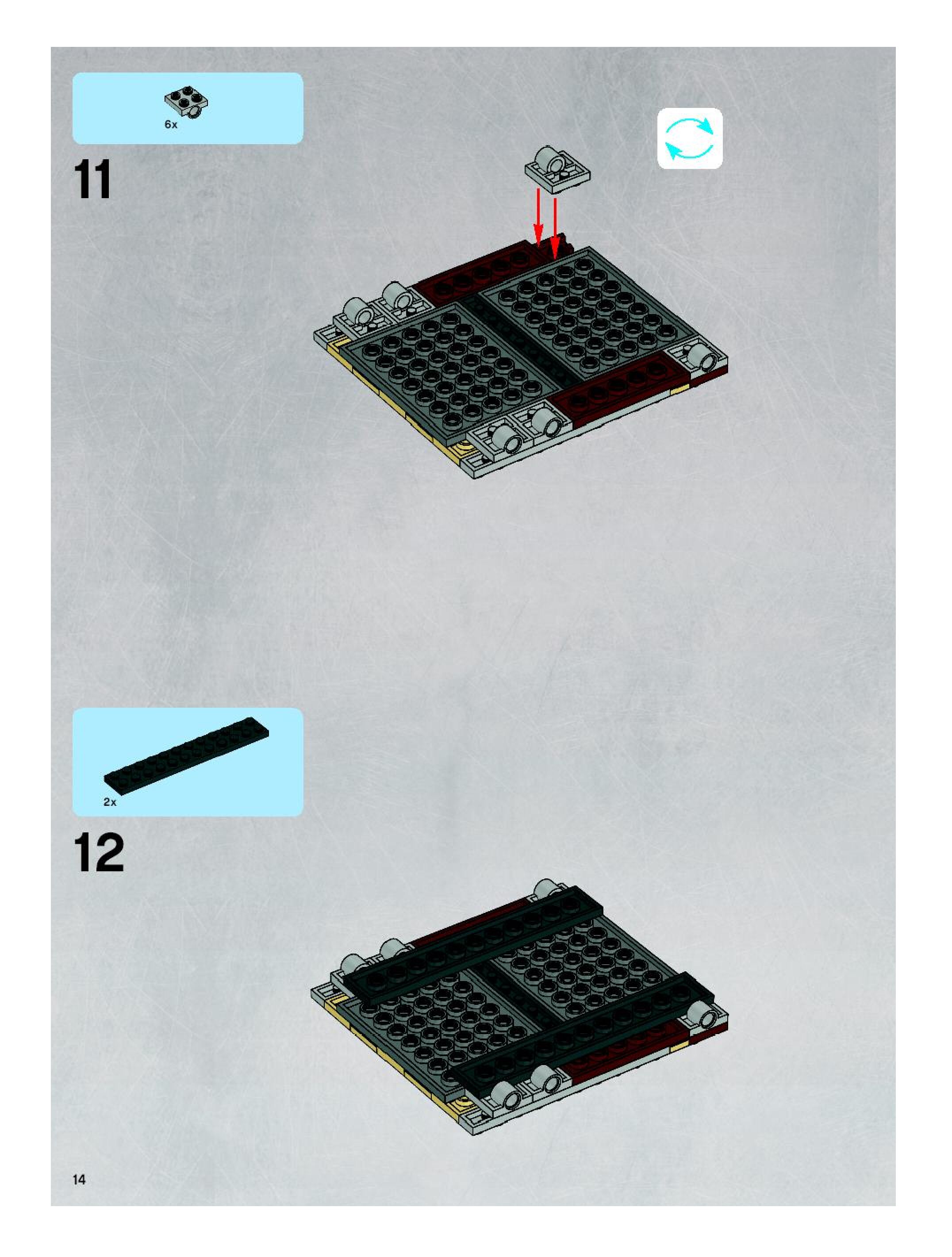 6x

11

2x

12

14