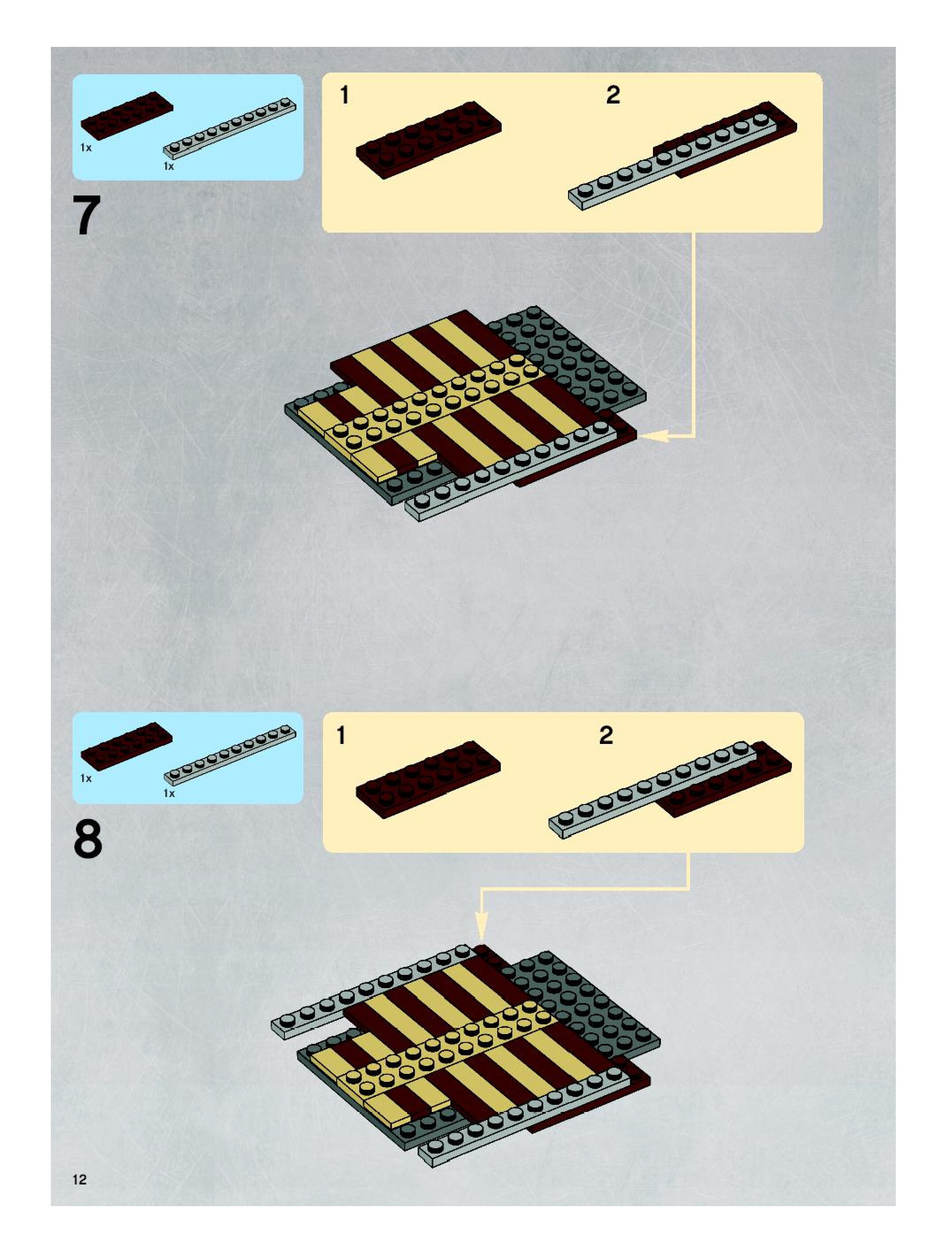 1x

1x

7

1

2

1x

1x

8

1

2

12