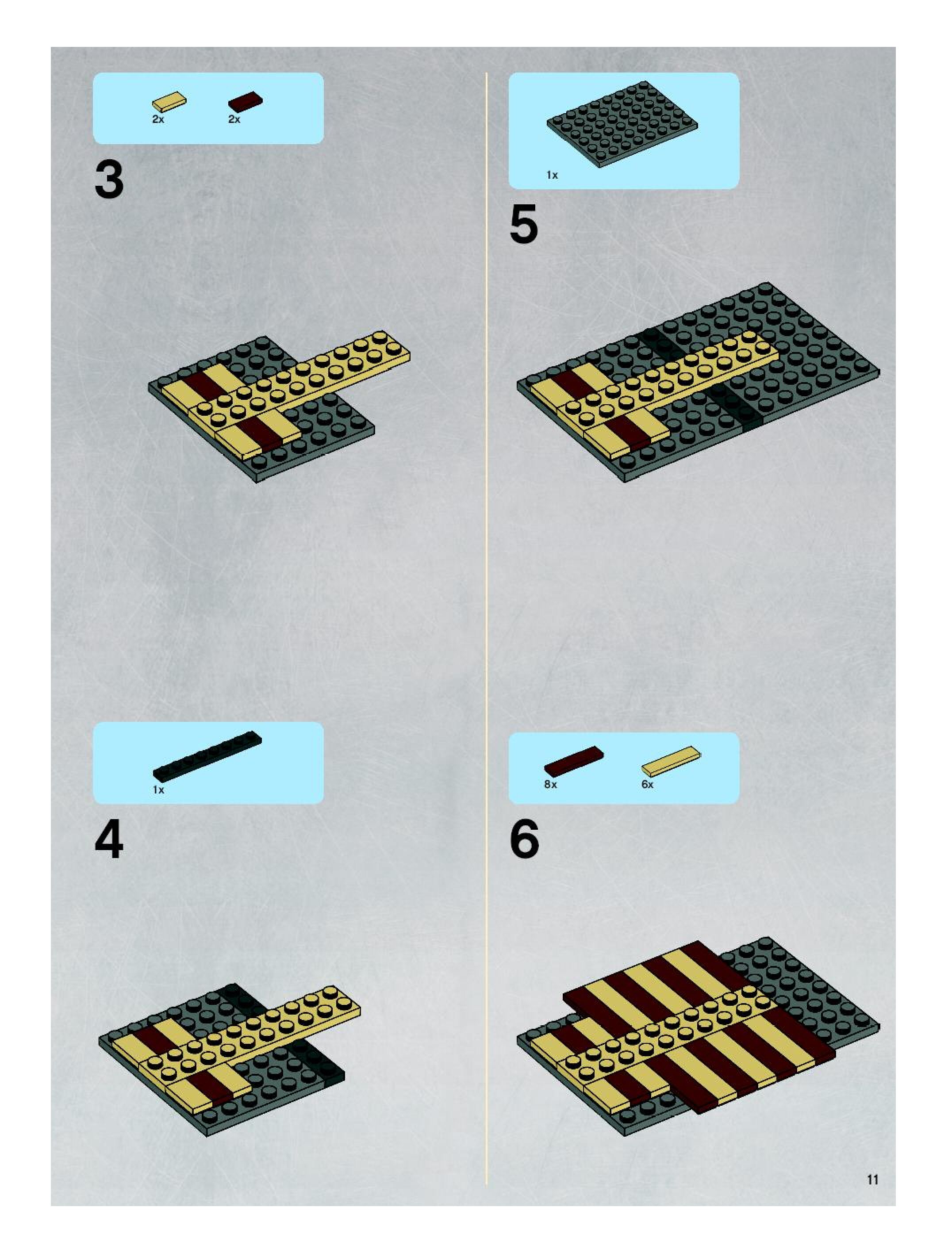 2x 2x

3

1x

4

1x

5

8x 6x

6

11