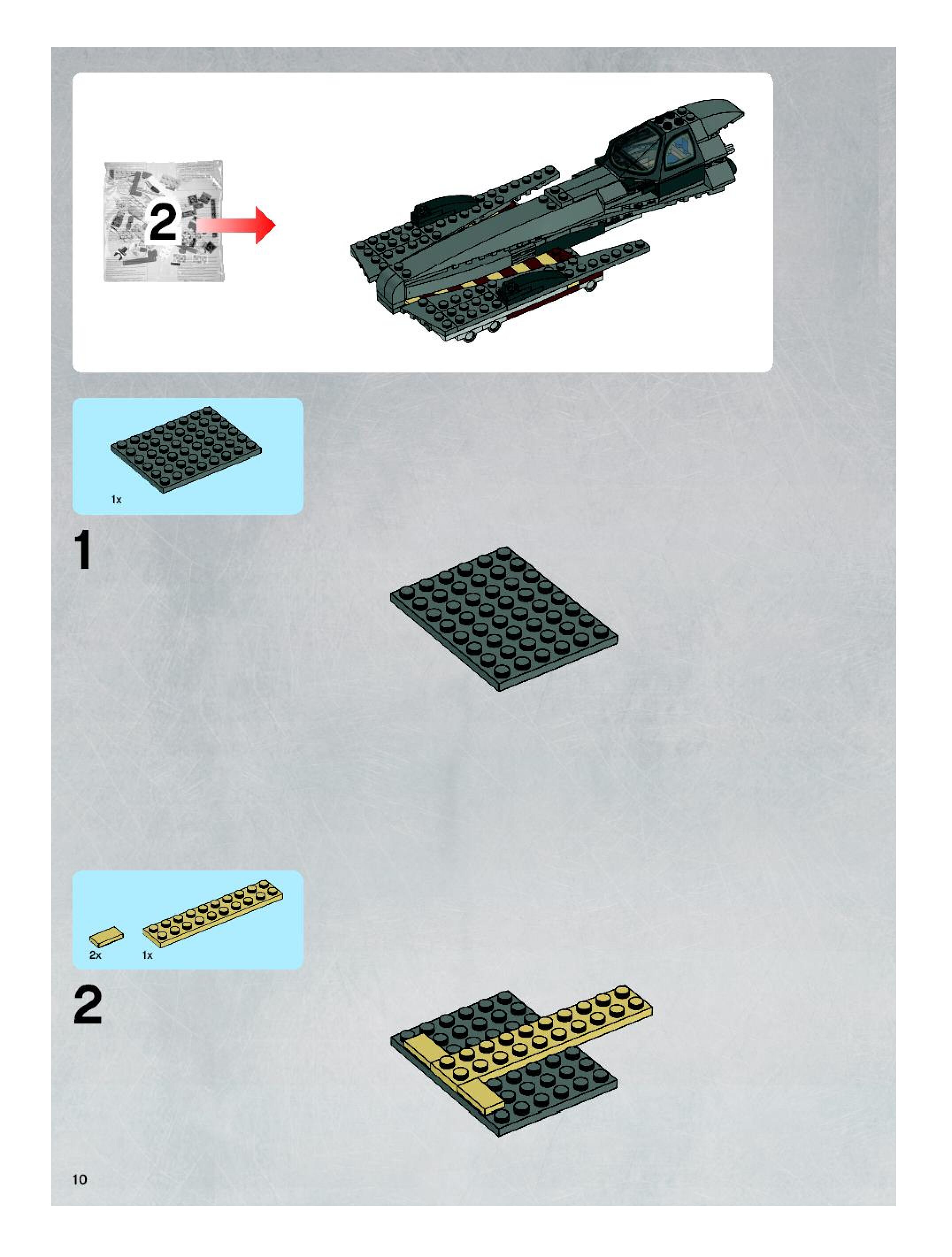 2

1x

1

2x

1x

2

10