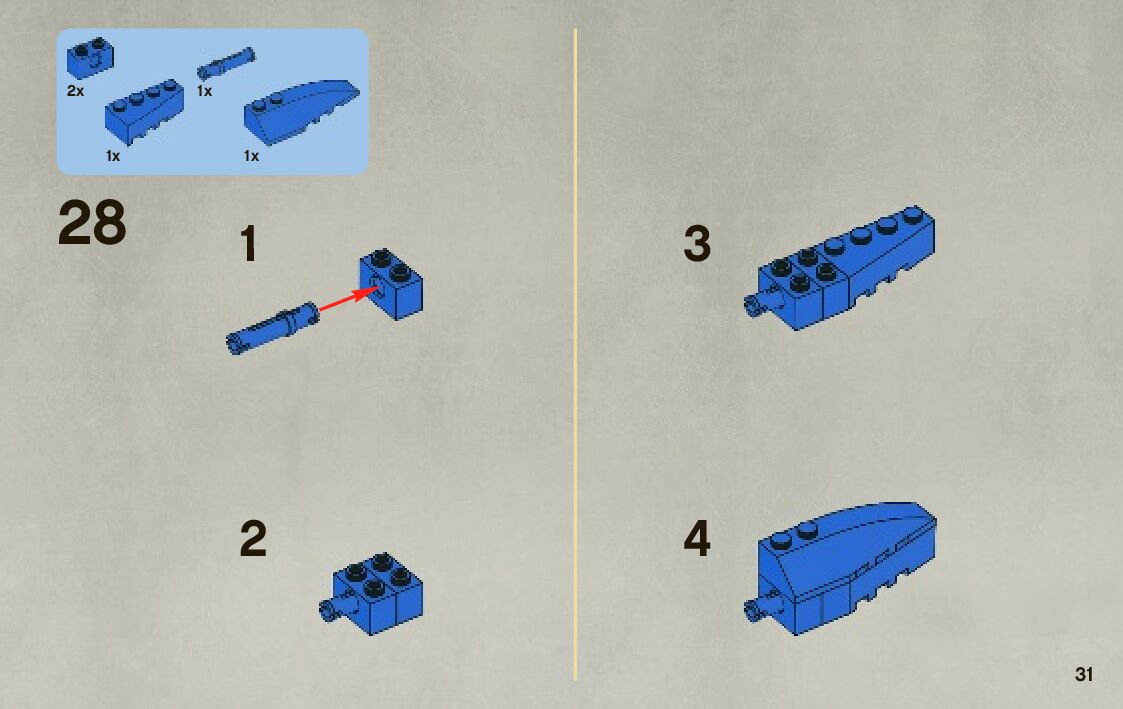 2x
1x
1x
1x

28

1

2

3

4

31