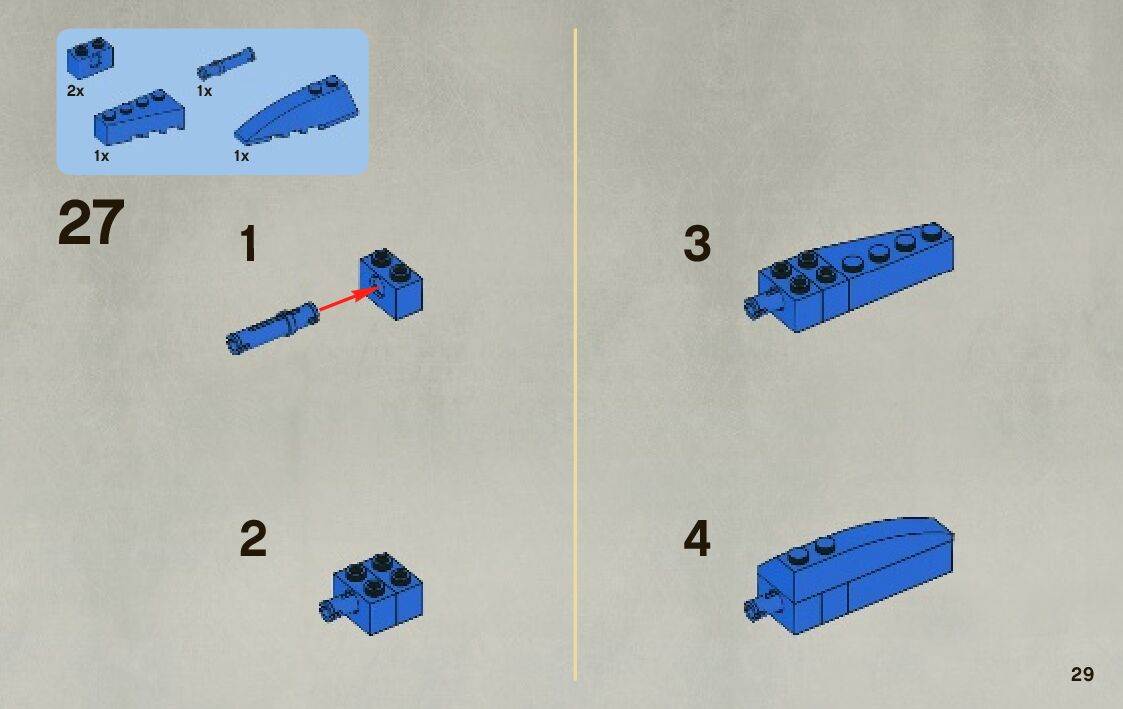 2x
1x
1x
1x

27

1

2

3

4

29