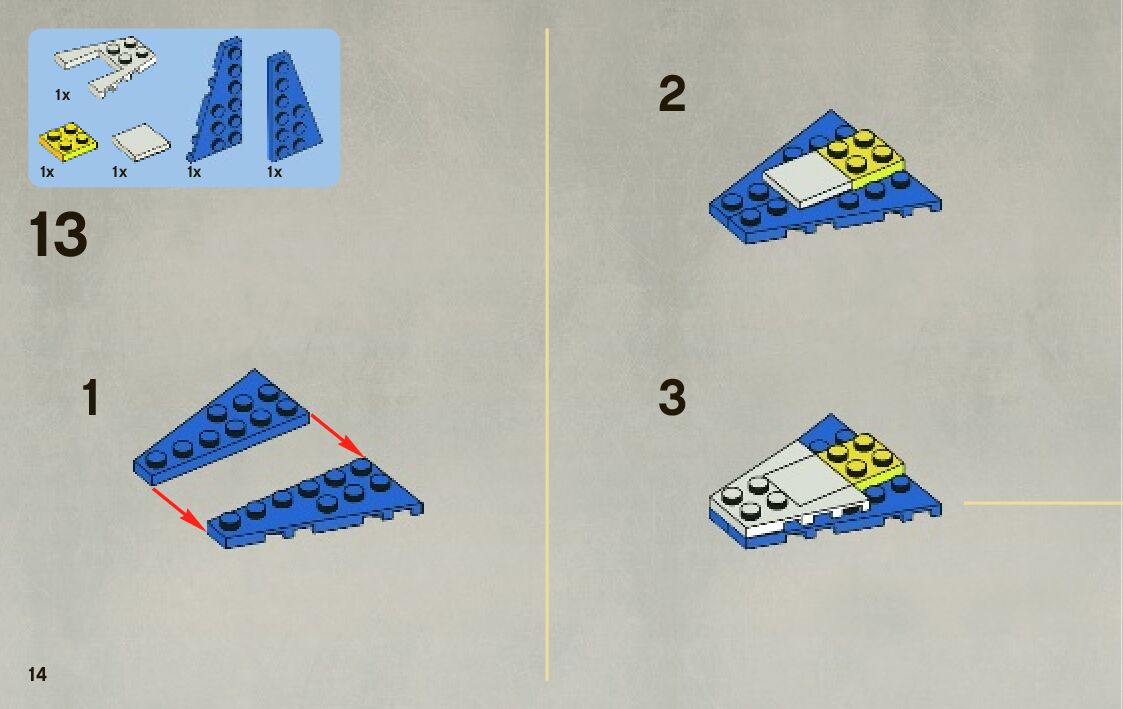 1x
1x
1x
1x
1x

13

1

2

3

14