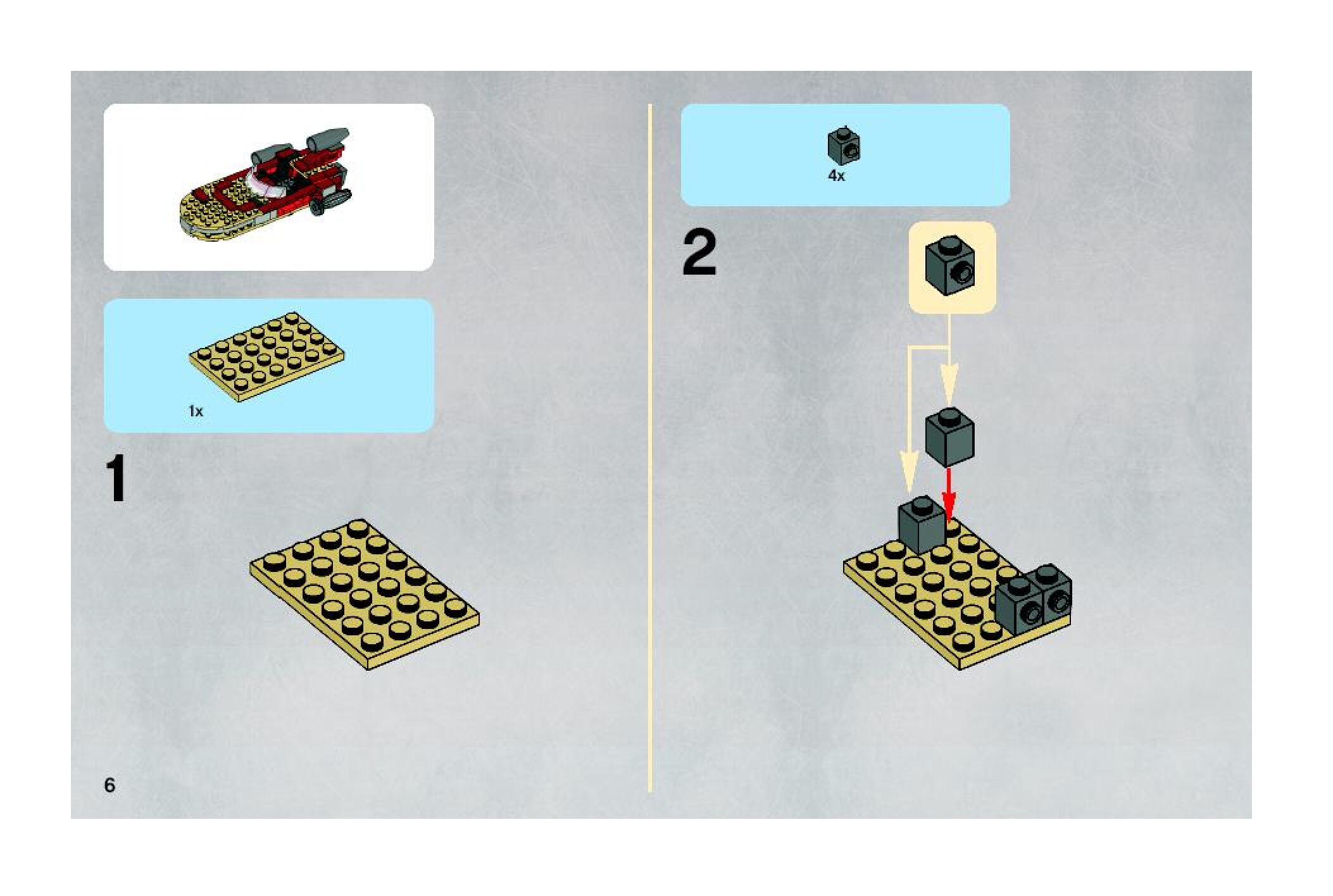 1x

1

6

4x

2